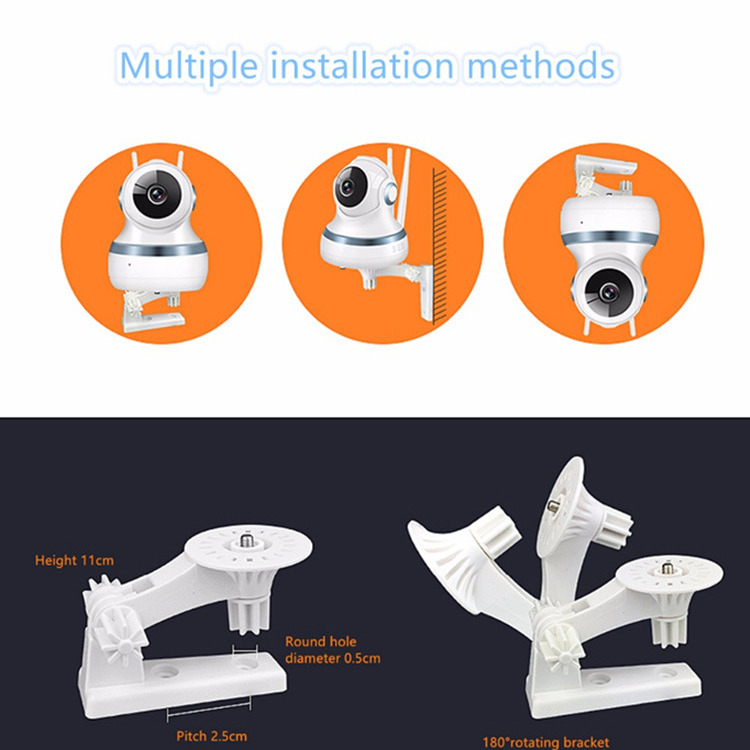 Multiple installation methods

Height 11cm

Round hole diameter 0.5cm

Pitch 2.5cm

180°rotating bracket