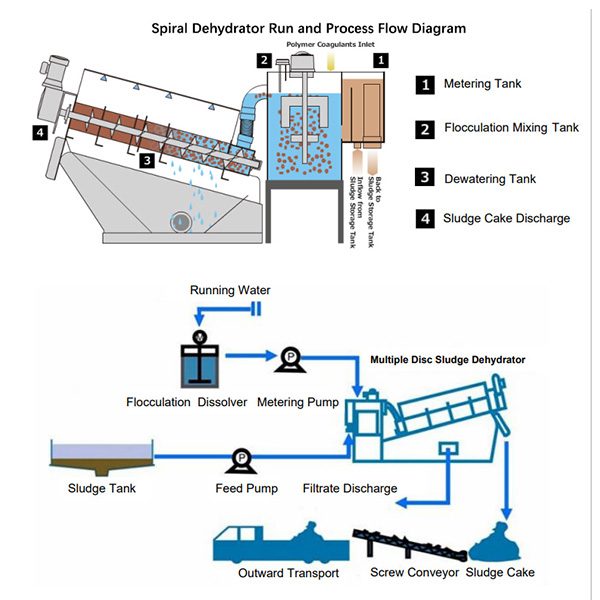 Spiral Dehydrator Run and Process Flow Diagram

Polymer Coagulants Inlet

2

1

4

3

Inflow from Sludge Storage Tank

Back to Sludge Storage Tank

1 Metering Tank

2 Flocculation Mixing Tank

3 Dewatering Tank

4 Sludge Cake Discharge

Running Water

P

Multiple Disc Sludge Dehydrator

Flocculation Dissolver

Metering Pump

P

Sludge Tank

Feed Pump

Filtrate Discharge

Outward Transport

Screw Conveyor

Sludge Cake