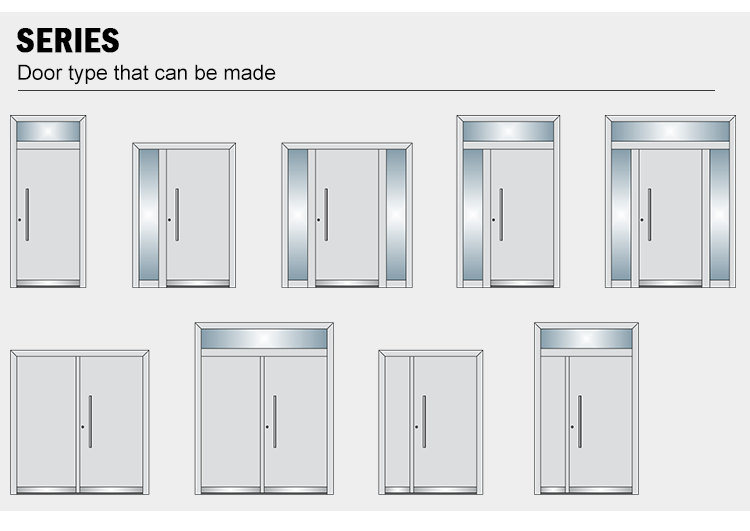 SERIES
Door type that can be made