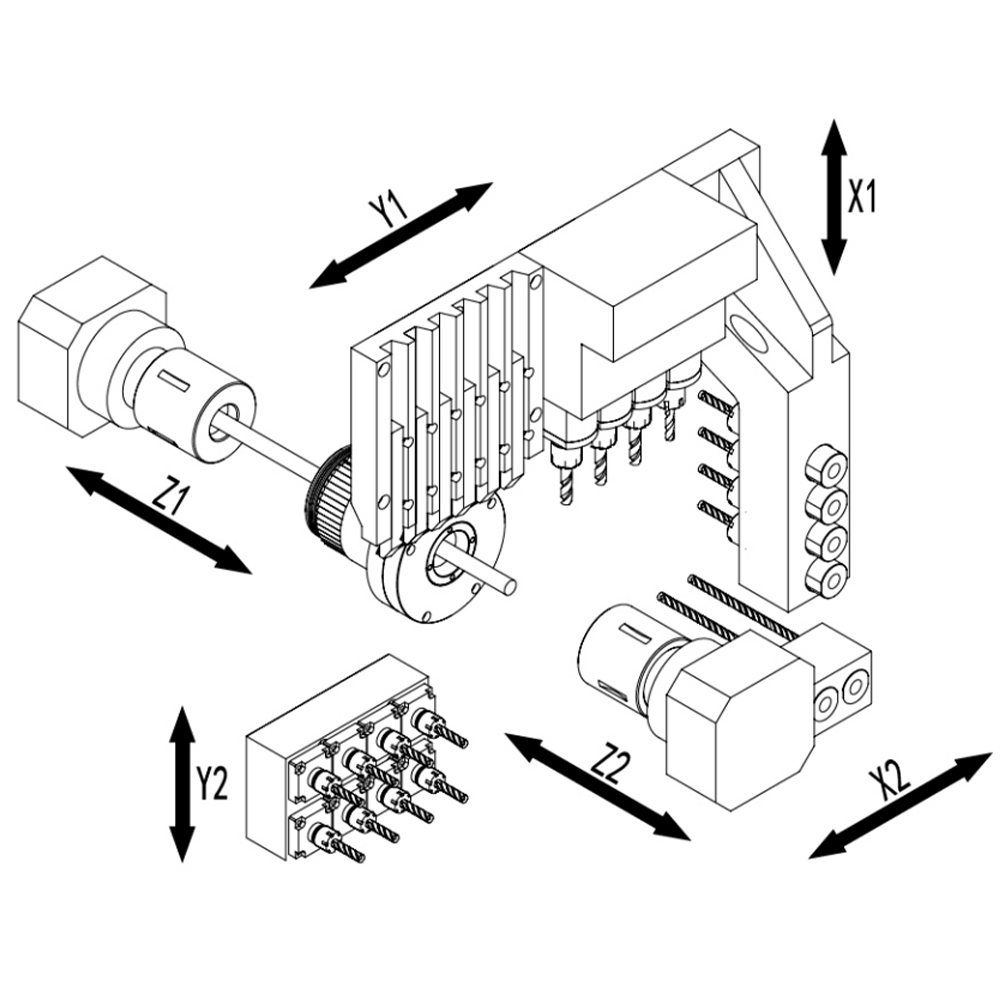 Y1
X1
Z1
Y2
Z2
X2