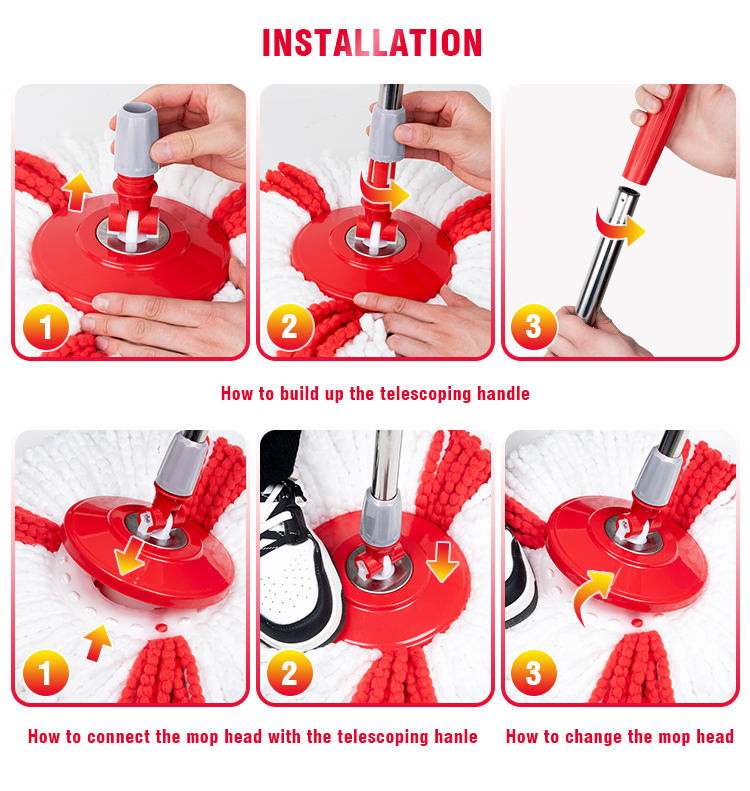 INSTALLATION

1

2

3

How to build up the telescoping handle

1

2

3

How to connect the mop head with the telescoping hanle

How to change the mop head