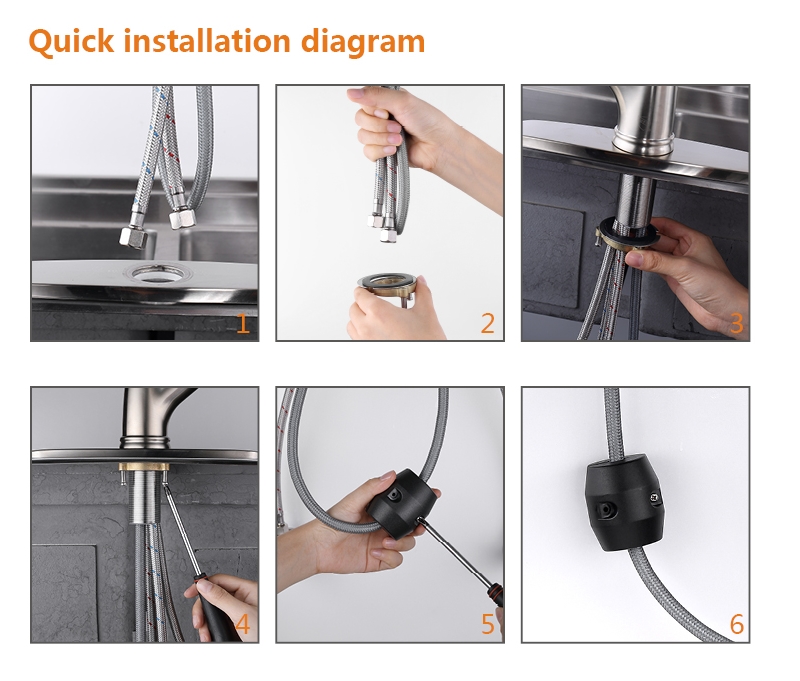 Quick installation diagram

1

2

3

4

5

6