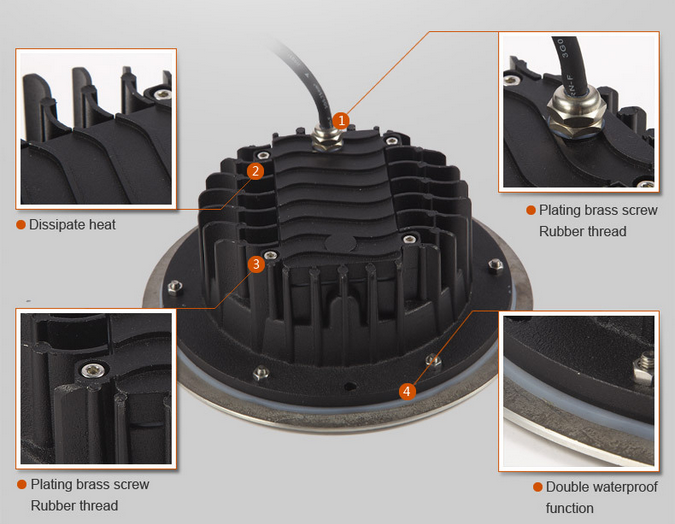 1

2

3

4

Dissipate heat

Plating brass screw
Rubber thread

Plating brass screw
Rubber thread

Double waterproof function