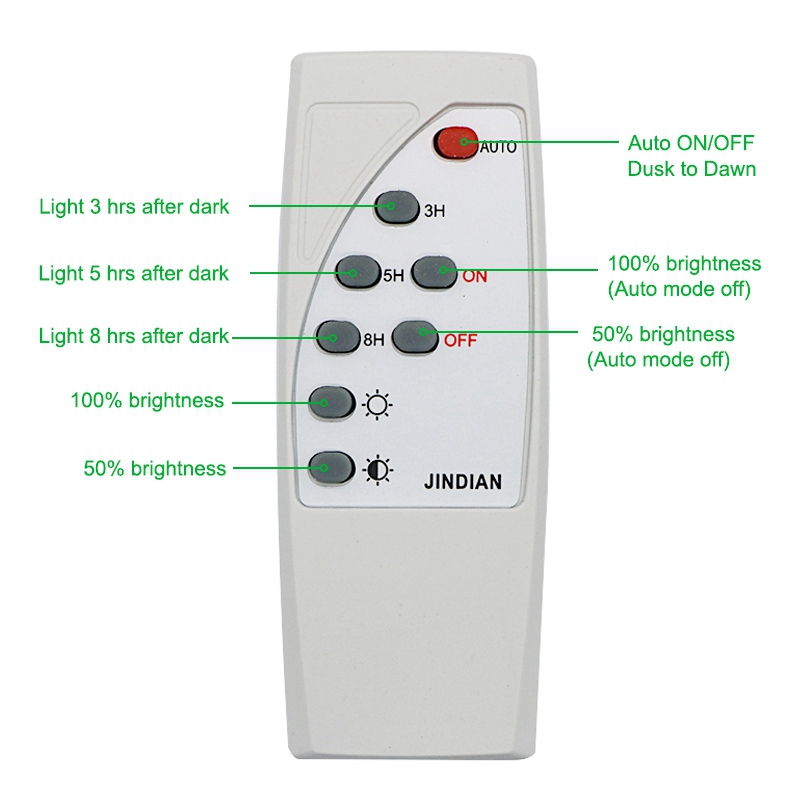 AUTO
Auto ON/OFF
Dusk to Dawn

Light 3 hrs after dark
3H

Light 5 hrs after dark
5H
ON
100% brightness
(Auto mode off)

Light 8 hrs after dark
8H
OFF
50% brightness
(Auto mode off)

100% brightness

50% brightness

JINDIAN