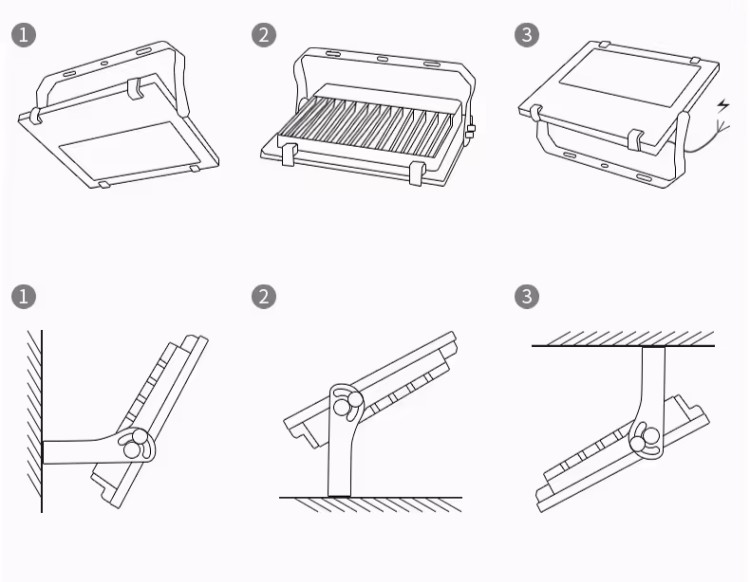 1

2

3

1

2

3