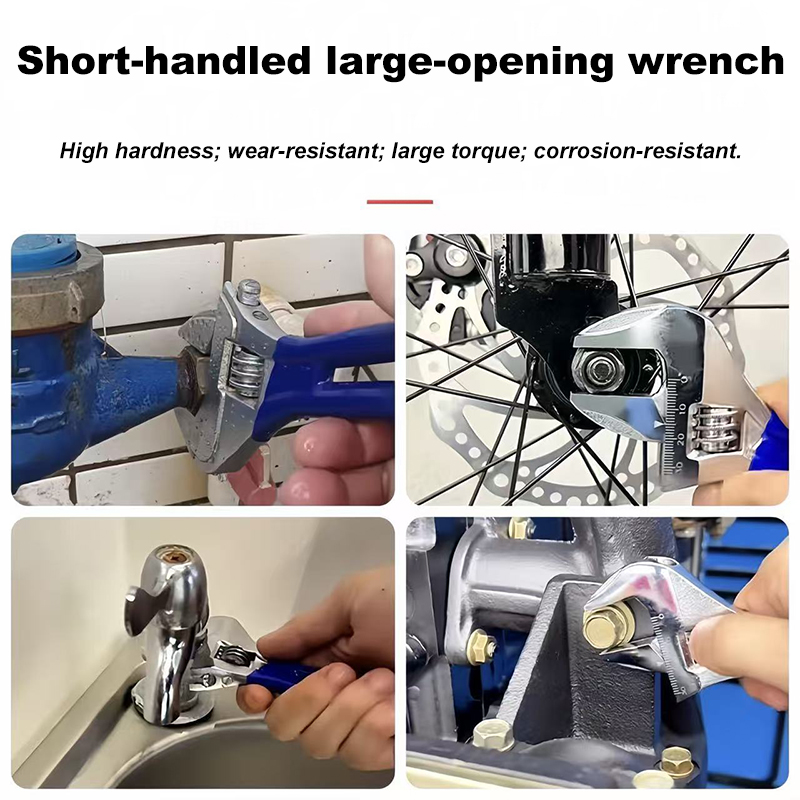 Short-handled large-opening wrench

High hardness; wear-resistant; large torque; corrosion-resistant.

10
20
30