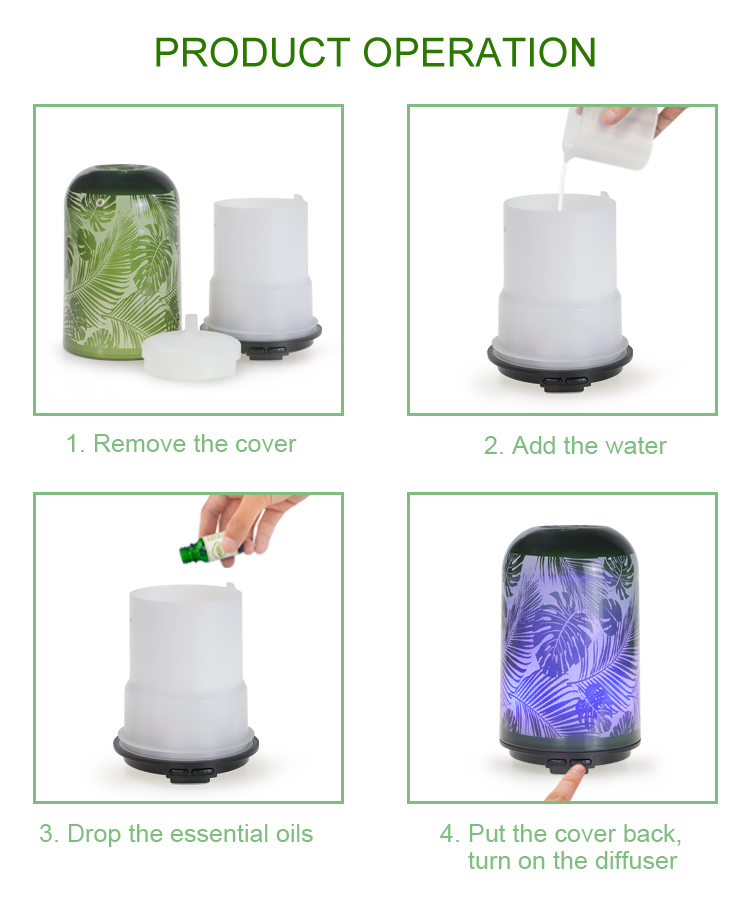 PRODUCT OPERATION

1. Remove the cover

2. Add the water

3. Drop the essential oils

4. Put the cover back, turn on the diffuser