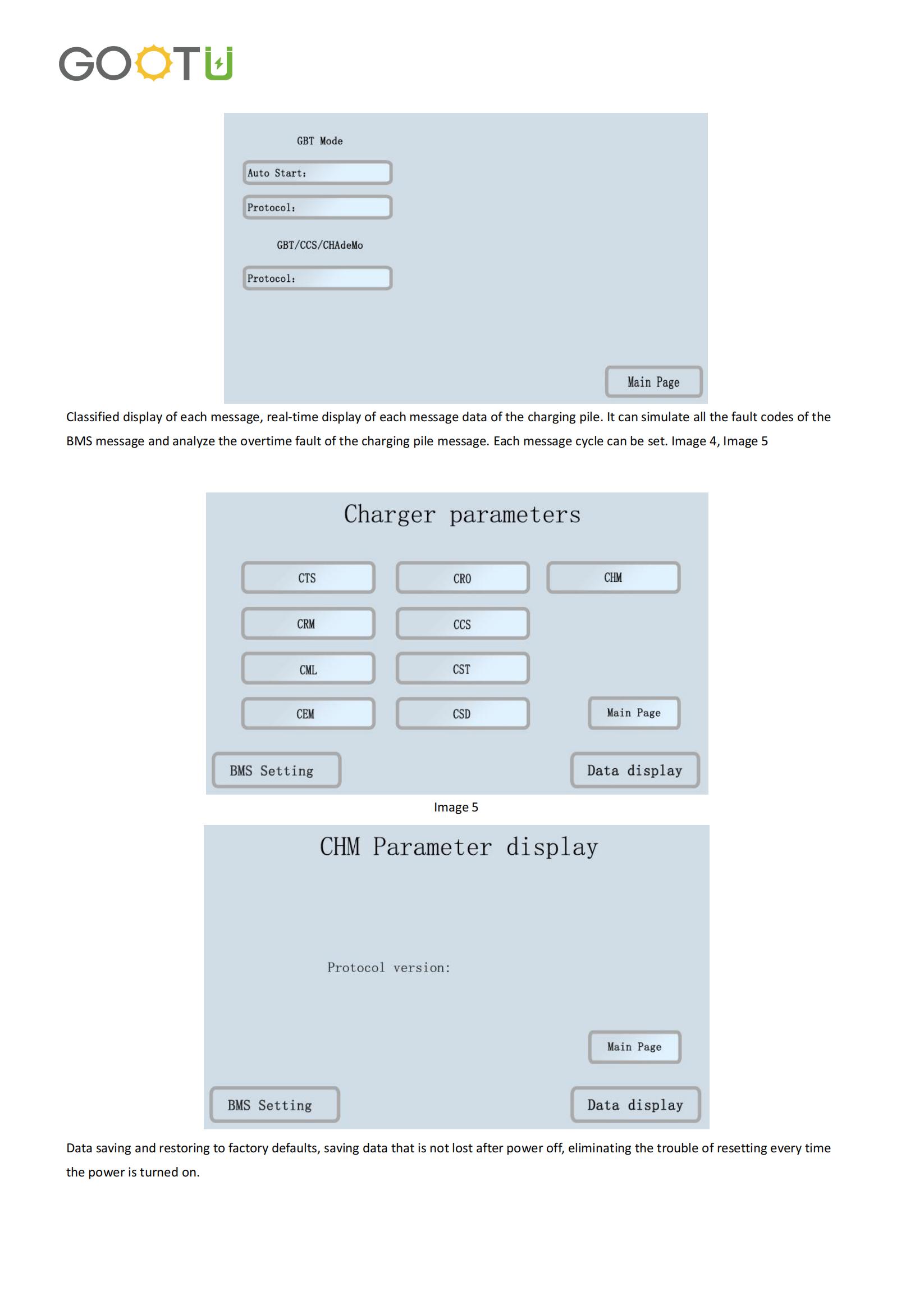 GOOTU

GBT Mode

Auto Start:

Protocol:

GBT/CCS/CHAdeMo

Protocol:

Main Page

Classified display of each message, real-time display of each message data of the charging pile. It can simulate all the fault codes of the BMS message and analyze the overtime fault of the charging pile message. Each message cycle can be set. Image 4, Image 5

Charger parameters

CTS

CRO

CHM

CRM

CCS

CML

CST

CEM

CSD

Main Page

BMS Setting

Data display

Image 5

CHM Parameter display

Protocol version:

Main Page

BMS Setting

Data display

Data saving and restoring to factory defaults, saving data that is not lost after power off, eliminating the trouble of resetting every time the power is turned on.