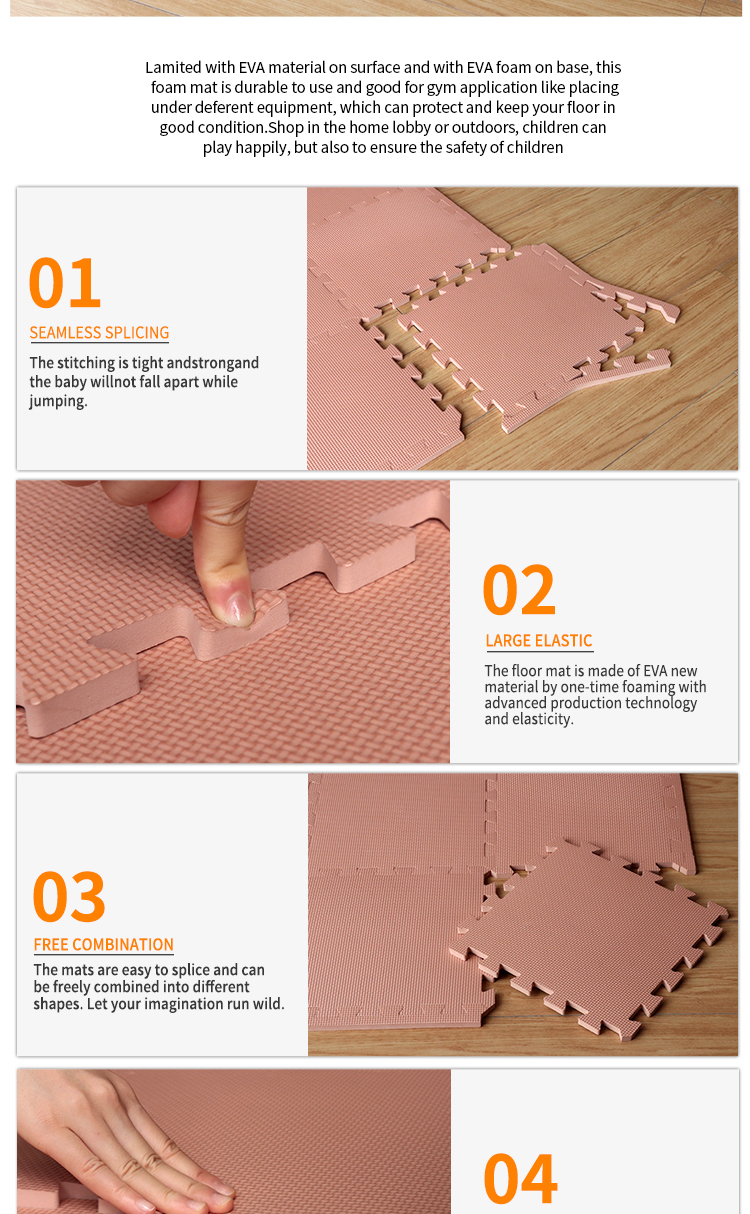 Lamited with EVA material on surface and with EVA foam on base, this foam mat is durable to use and good for gym application like placing under deferent equipment, which can protect and keep your floor in good condition.Shop in the home lobby or outdoors, children can play happily, but also to ensure the safety of children

01
SEAMLESS SPLICING
The stitching is tight andstrongand the baby willnot fall apart while jumping.

02
LARGE ELASTIC
The floor mat is made of EVA new material by one-time foaming with advanced production technology and elasticity.

03
FREE COMBINATION
The mats are easy to splice and can be freely combined into different shapes. Let your imagination run wild.

04