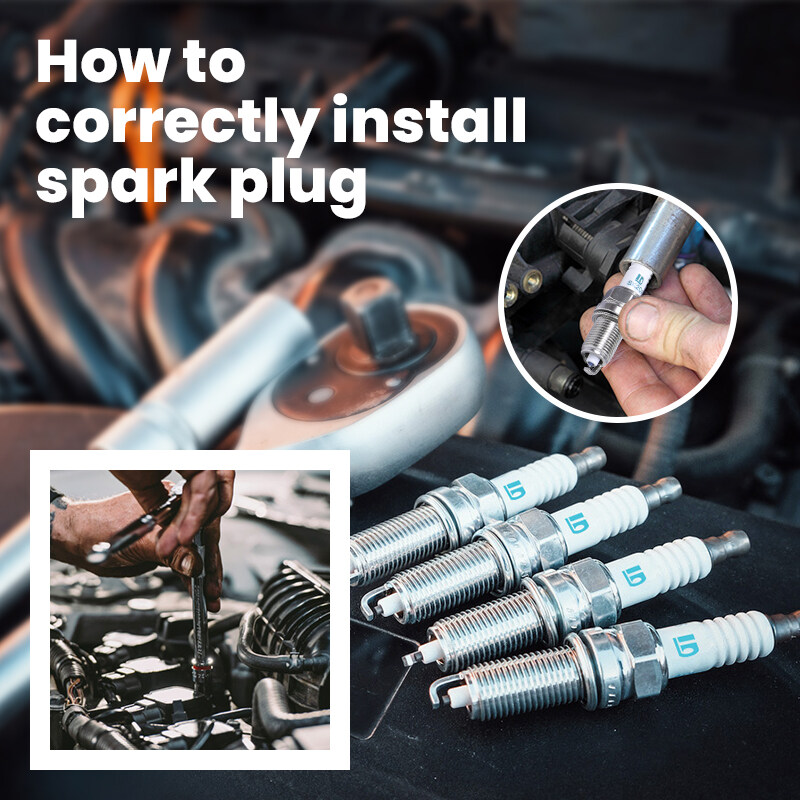 How to correctly install spark plug