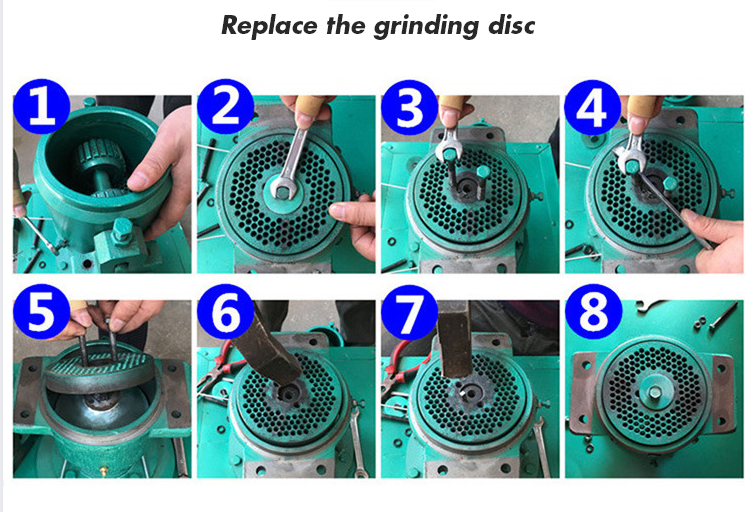 Replace the grinding disc

1

2

3

4

5

6

7

8