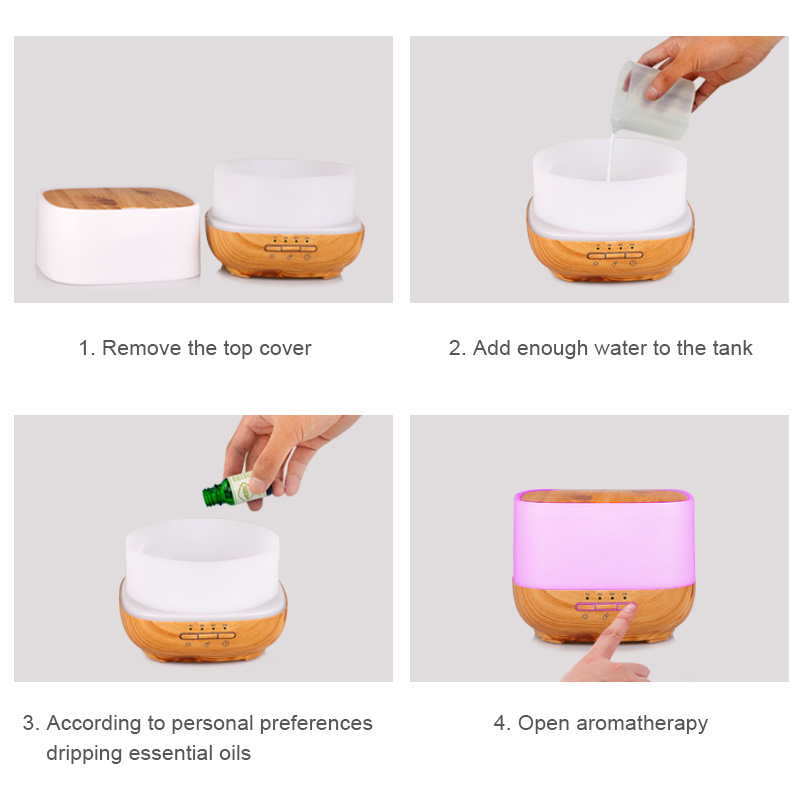 1. Remove the top cover

2. Add enough water to the tank

3. According to personal preferences dripping essential oils

4. Open aromatherapy