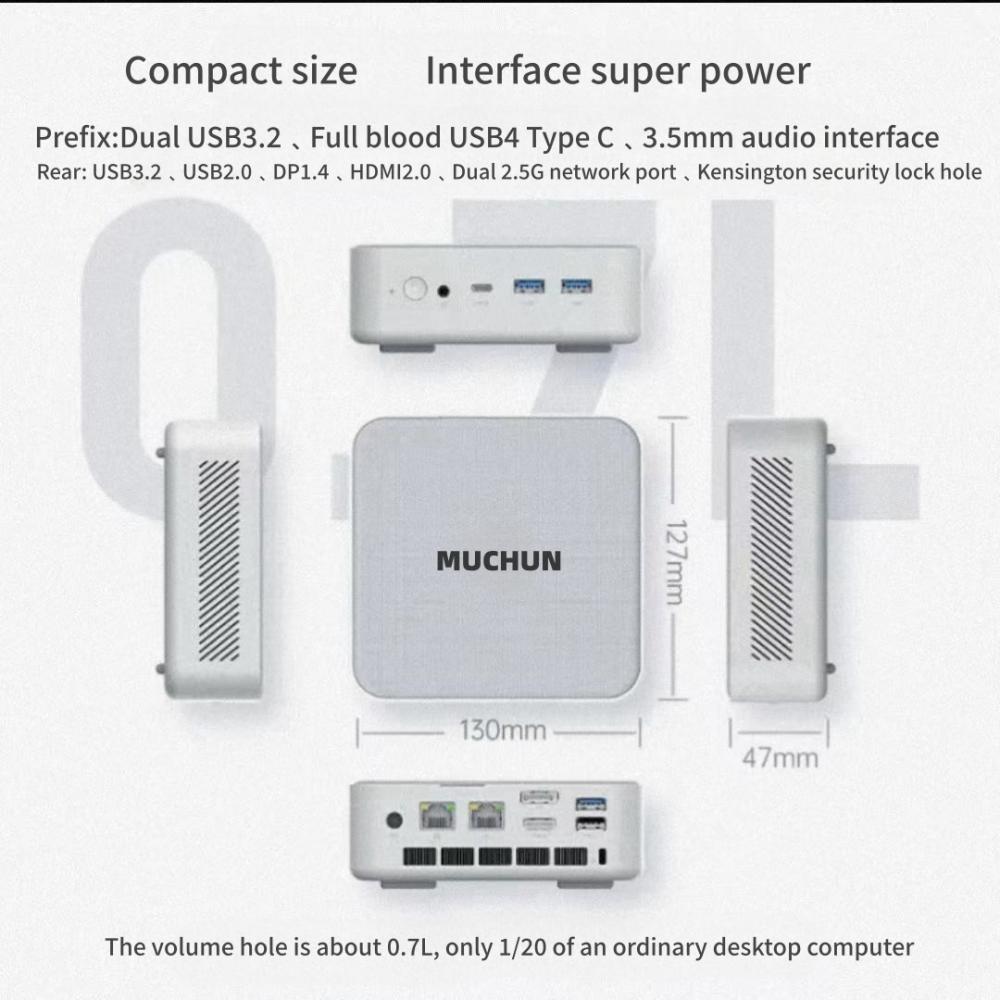 Compact size Interface super power

Prefix:Dual USB3.2 、Full blood USB4 Type C 、3.5mm audio interface

Rear: USB3.2 、USB2.0 、DP1.4 、HDMI2.0 、Dual 2.5G network port 、Kensington security lock hole

0.7L

MUCHUN

127mm

130mm

47mm

The volume hole is about 0.7L, only 1/20 of an ordinary desktop computer