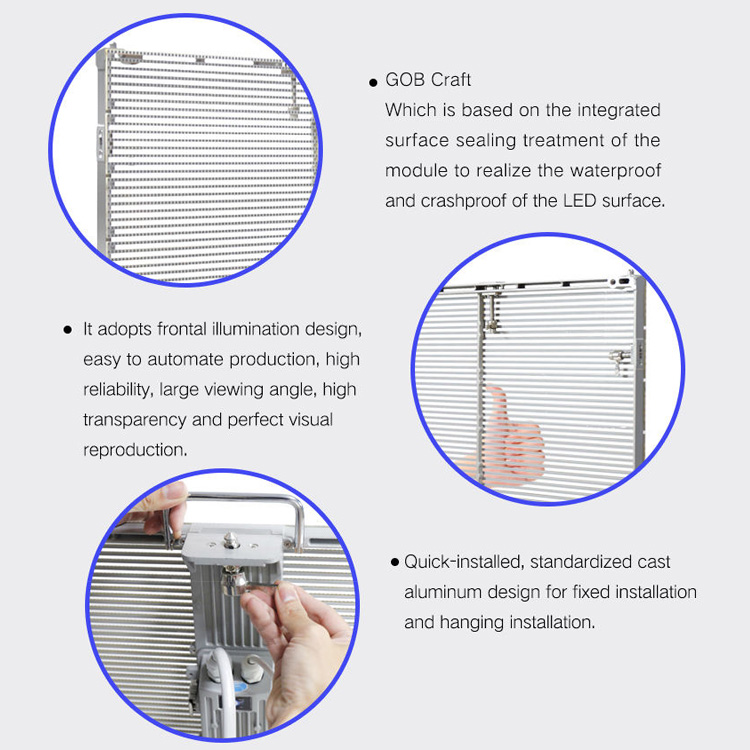 ● GOB Craft
Which is based on the integrated surface sealing treatment of the module to realize the waterproof and crashproof of the LED surface.

● It adopts frontal illumination design, easy to automate production, high reliability, large viewing angle, high transparency and perfect visual reproduction.

● Quick-installed, standardized cast aluminum design for fixed installation and hanging installation.