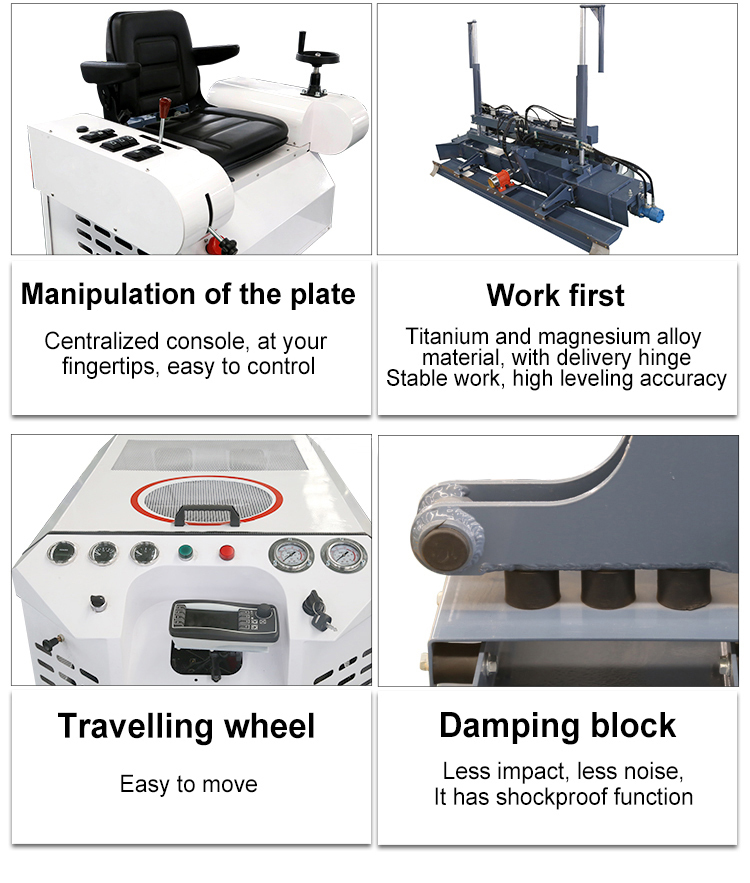 Manipulation of the plate

Centralized console, at your fingertips, easy to control

Work first

Titanium and magnesium alloy material, with delivery hinge
Stable work, high leveling accuracy

Travelling wheel

Easy to move

Damping block

Less impact, less noise,
It has shockproof function