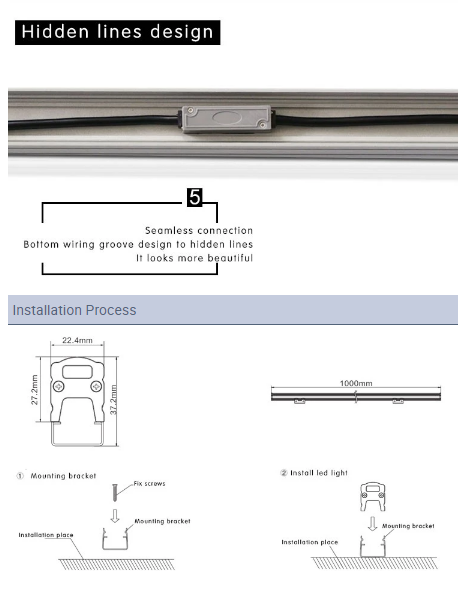 Hidden lines design

5

Seamless connection
Bottom wiring groove design to hidden lines
It looks more beautiful

Installation Process

22.4mm

27.2mm

37.2mm

1000mm

① Mounting bracket

Fix screws

Mounting bracket

Installation place

② Install led light

Mounting bracket

Installation place