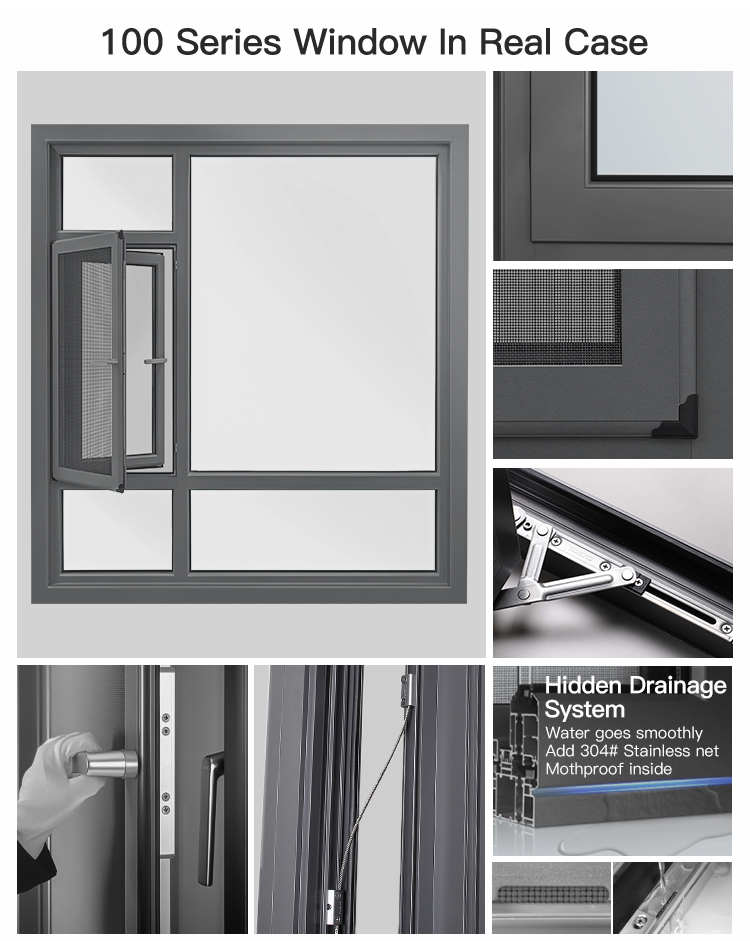 100 Series Window In Real Case

Hidden Drainage System

Water goes smoothly
Add 304# Stainless net
Mothproof inside