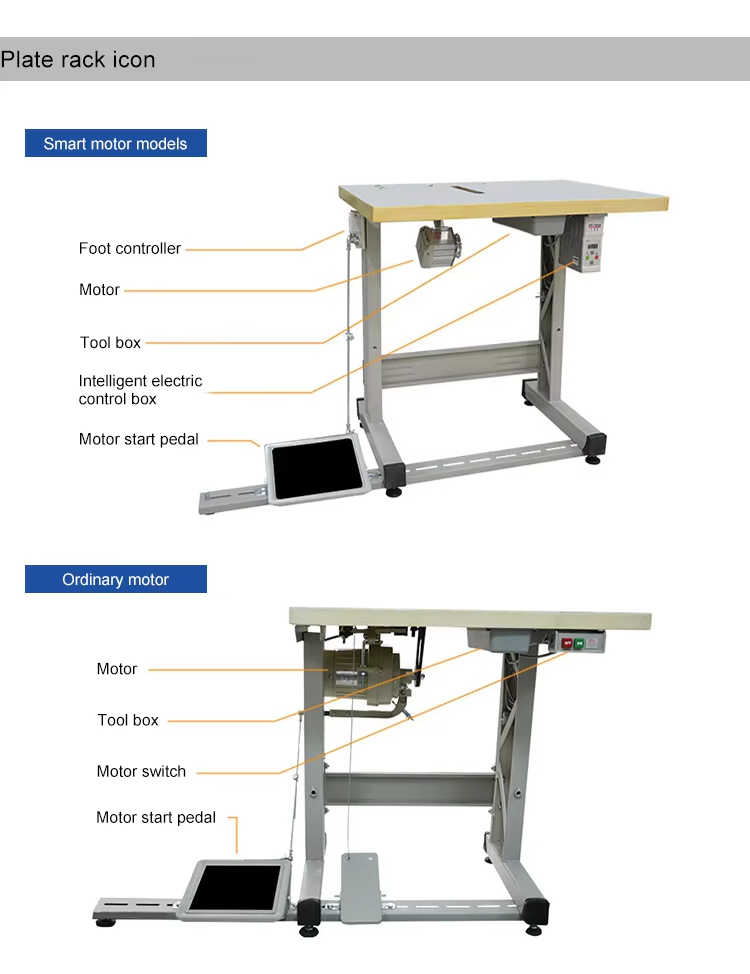 Plate rack icon

Smart motor models

Foot controller

Motor

Tool box

Intelligent electric control box

Motor start pedal

Ordinary motor

Motor

Tool box

Motor switch

Motor start pedal