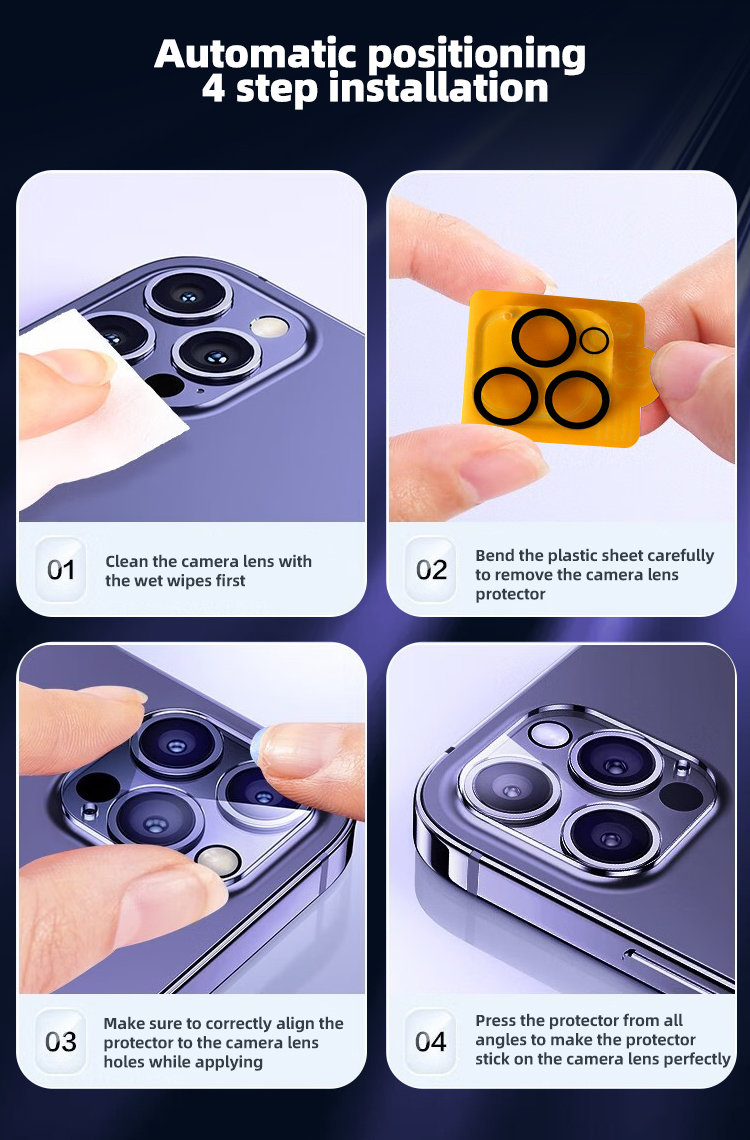 Automatic positioning
4 step installation

01 Clean the camera lens with the wet wipes first

02 Bend the plastic sheet carefully to remove the camera lens protector

03 Make sure to correctly align the protector to the camera lens holes while applying

04 Press the protector from all angles to make the protector stick on the camera lens perfectly