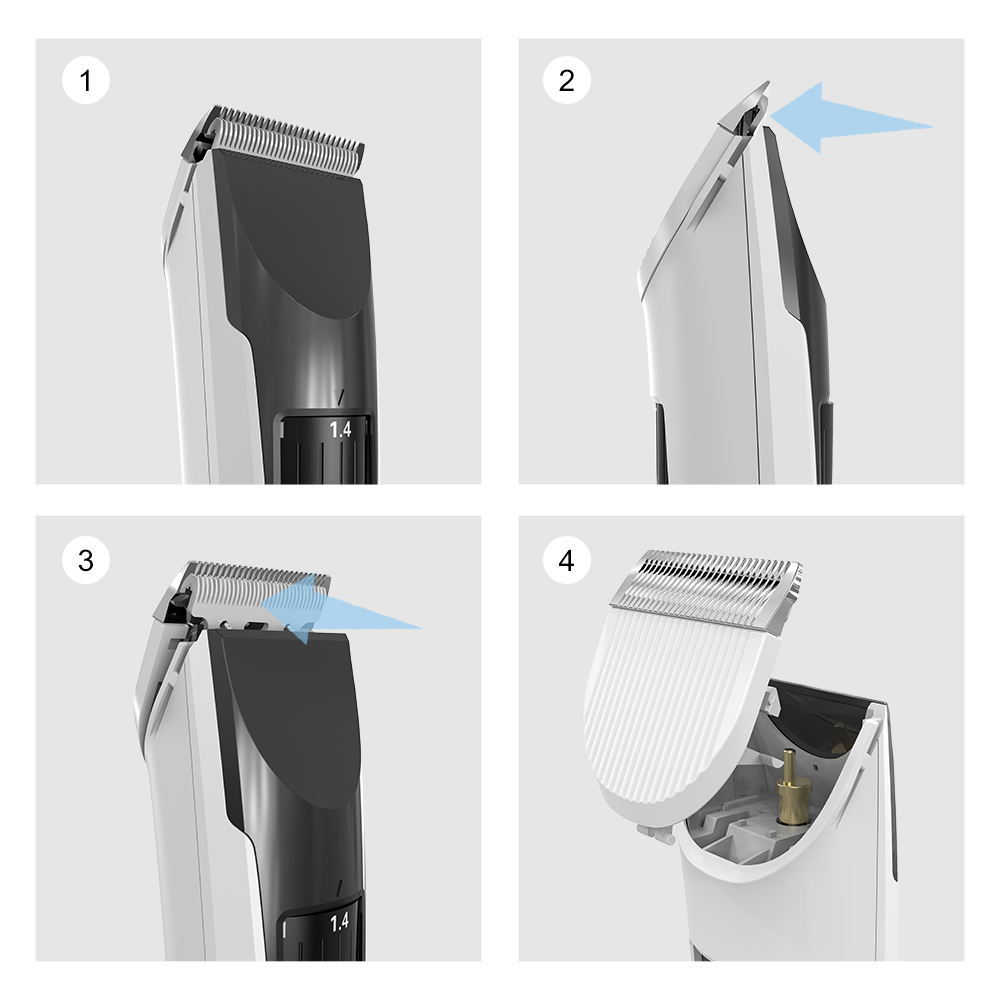 1

1.4

2

3

1.4

4