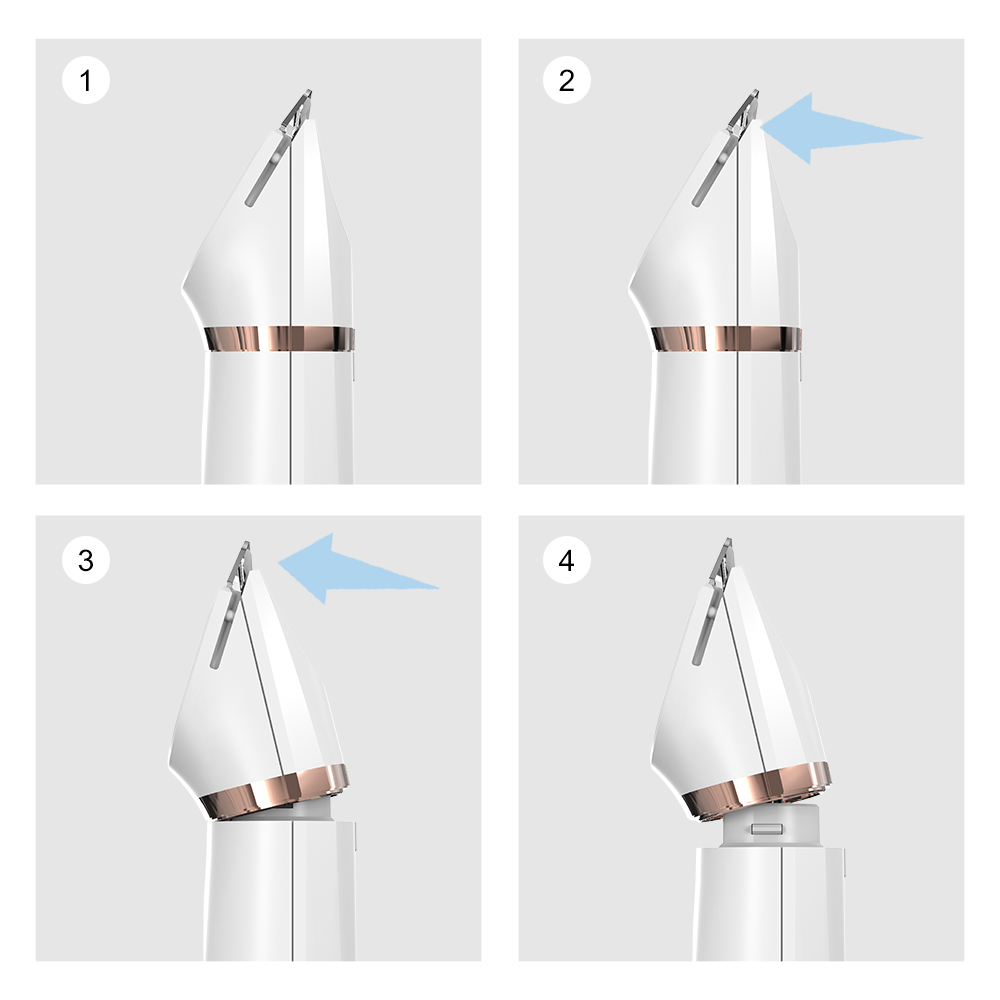 1

2

3

4