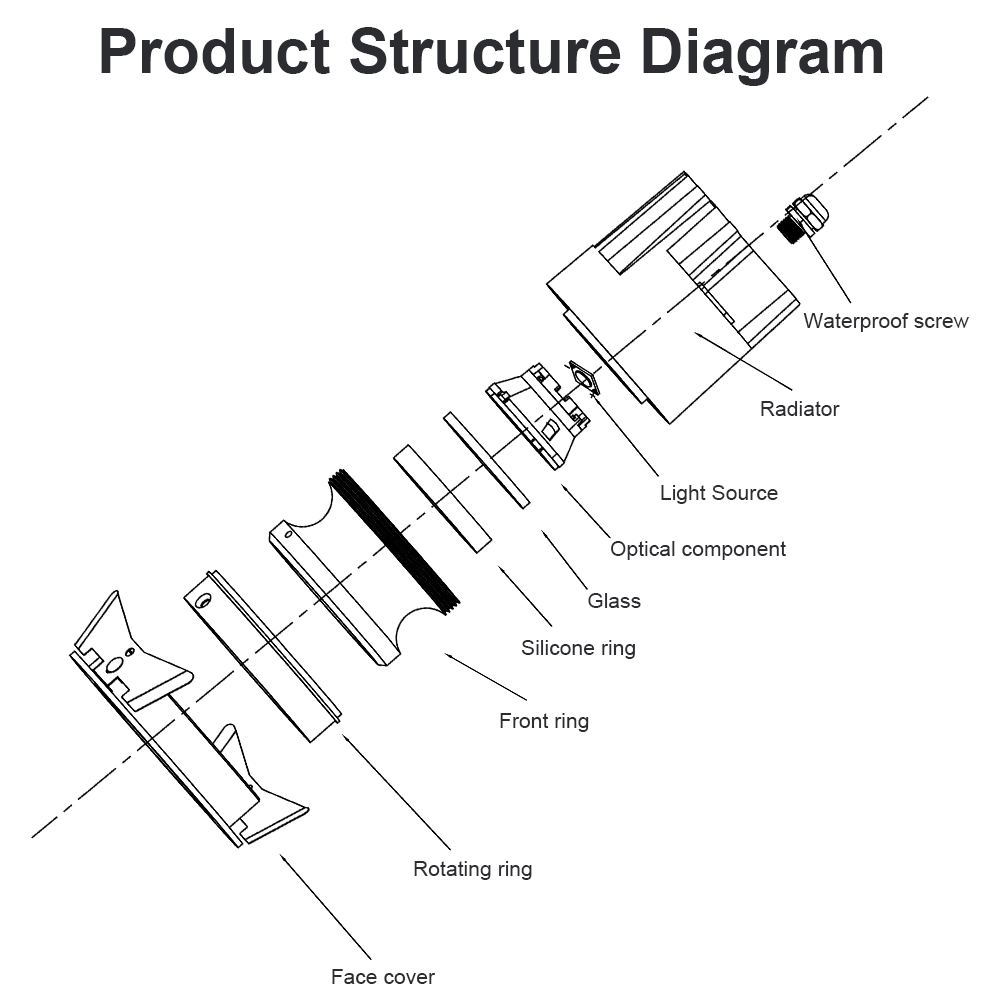 Product Structure Diagram

Waterproof screw

Radiator

Light Source

Optical component

Glass

Silicone ring

Front ring

Rotating ring

Face cover