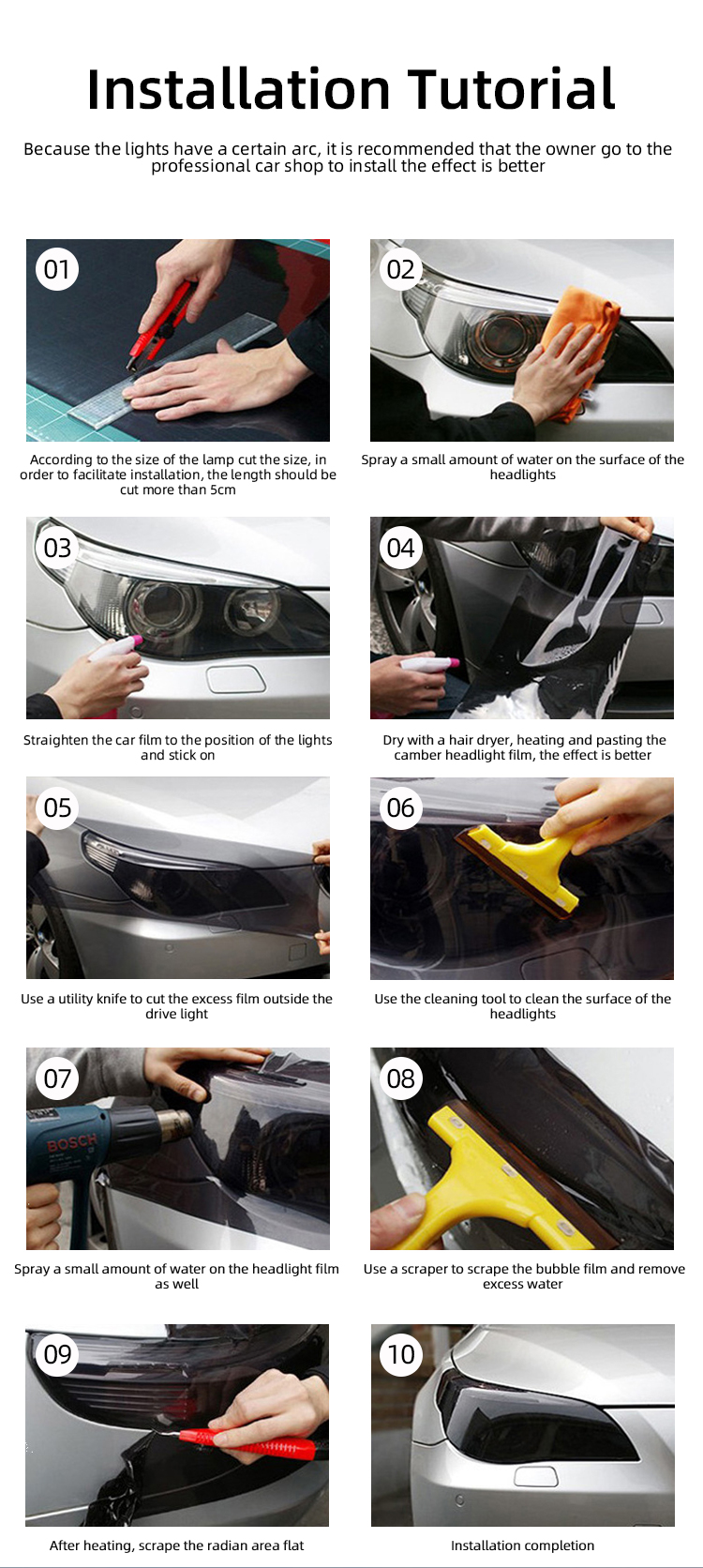 Installation Tutorial

Because the lights have a certain arc, it is recommended that the owner go to the professional car shop to install the effect is better

01

According to the size of the lamp cut the size, in order to facilitate installation, the length should be cut more than 5cm

02

Spray a small amount of water on the surface of the headlights

03

Straighten the car film to the position of the lights and stick on

04

Dry with a hair dryer, heating and pasting the camber headlight film, the effect is better

05

Use a utility knife to cut the excess film outside the drive light

06

Use the cleaning tool to clean the surface of the headlights

07

BOSCH

Spray a small amount of water on the headlight film as well

08

Use a scraper to scrape the bubble film and remove excess water

09

After heating, scrape the radian area flat

10

Installation completion