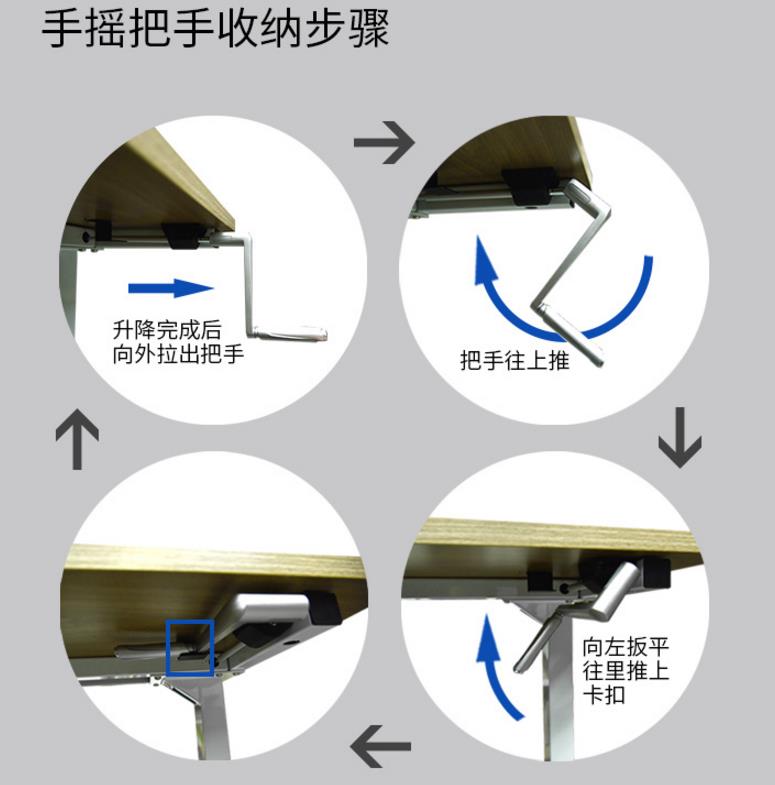 手摇把手收纳步骤

升降完成后
向外拉出把手

把手往上推

向左扳平
往里推上
卡扣