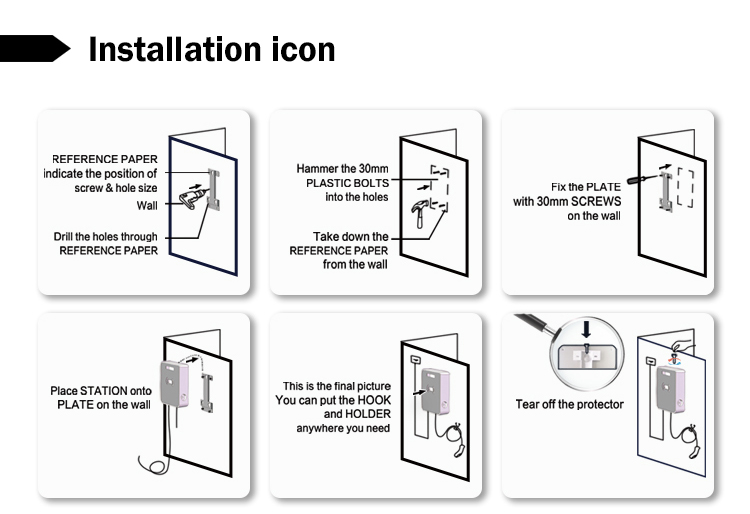 Installation icon

REFERENCE PAPER
indicate the position of
screw & hole size

Wall

Drill the holes through
REFERENCE PAPER

Hammer the 30mm
PLASTIC BOLTS
into the holes

Take down the
REFERENCE PAPER
from the wall

Fix the PLATE
with 30mm SCREWS
on the wall

Place STATION onto
PLATE on the wall

This is the final picture
You can put the HOOK
and HOLDER
anywhere you need

Tear off the protector