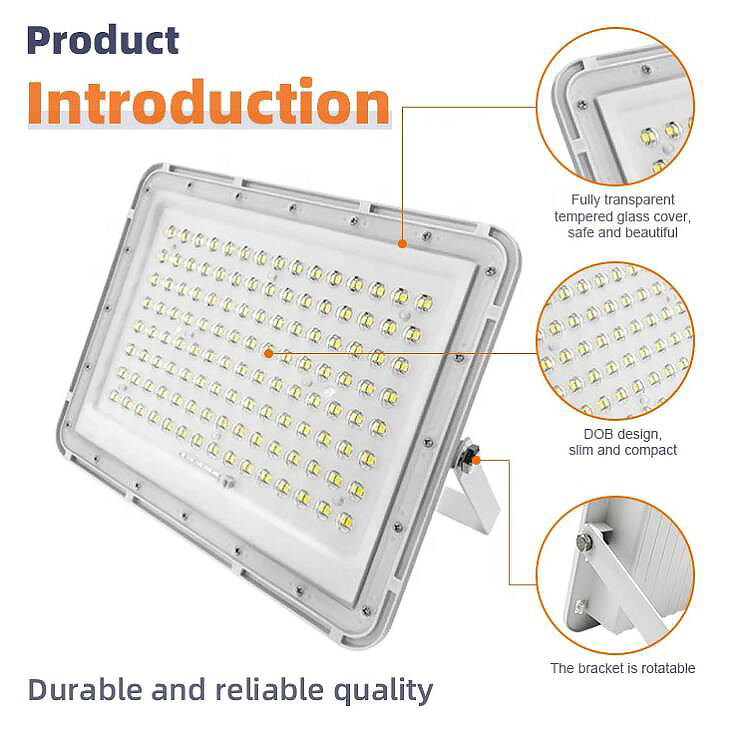 Product
Introduction

Fully transparent tempered glass cover, safe and beautiful

DOB design, slim and compact

The bracket is rotatable

Durable and reliable quality