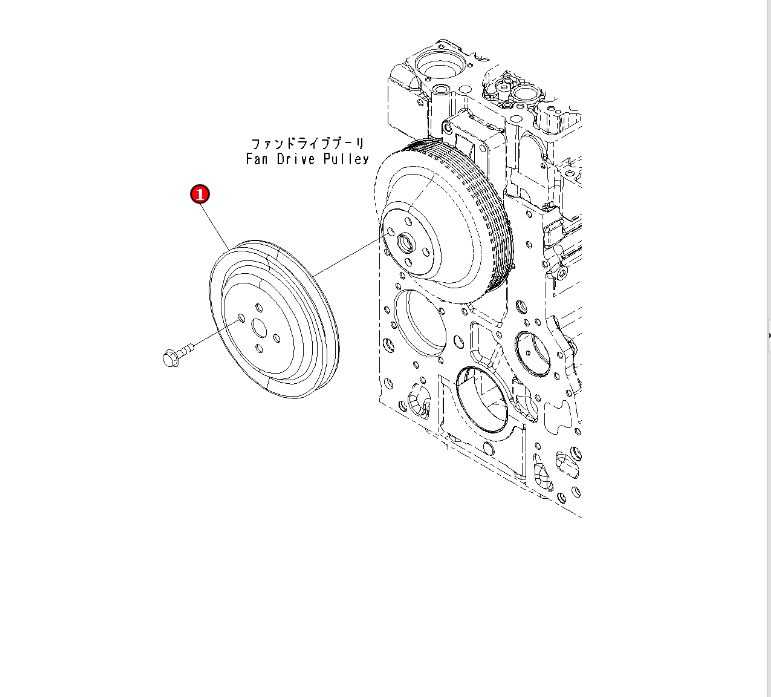 ファンドライブプーリ
Fan Drive Pulley

1