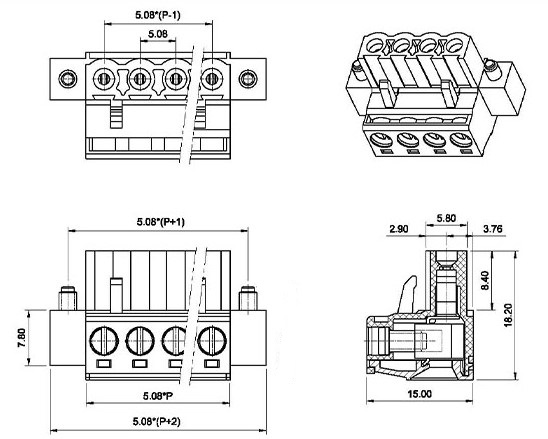 5.08*(P-1)
5.08

5.08*(P+1)
7.80
5.08*P
5.08*(P+2)

5.80
2.90
3.76
8.40
18.20
15.00