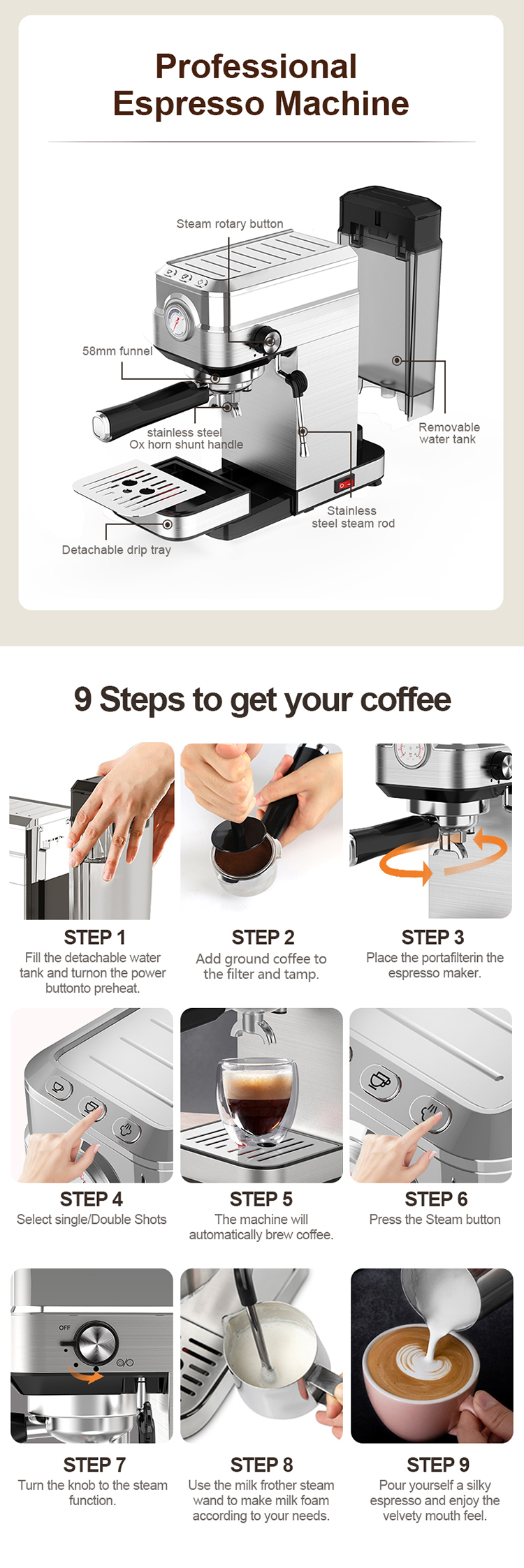 Professional Espresso Machine

Steam rotary button

58mm funnel

stainless steel Ox horn shunt handle

Removable water tank

Stainless steel steam rod

Detachable drip tray

9 Steps to get your coffee

STEP 1
Fill the detachable water tank and turnon the power buttonto preheat.

STEP 2
Add ground coffee to the filter and tamp.

STEP 3
Place the portafilterin the espresso maker.

STEP 4
Select single/Double Shots

STEP 5
The machine will automatically brew coffee.

STEP 6
Press the Steam button

OFF

STEP 7
Turn the knob to the steam function.

STEP 8
Use the milk frother steam wand to make milk foam according to your needs.

STEP 9
Pour yourself a silky espresso and enjoy the velvety mouth feel.