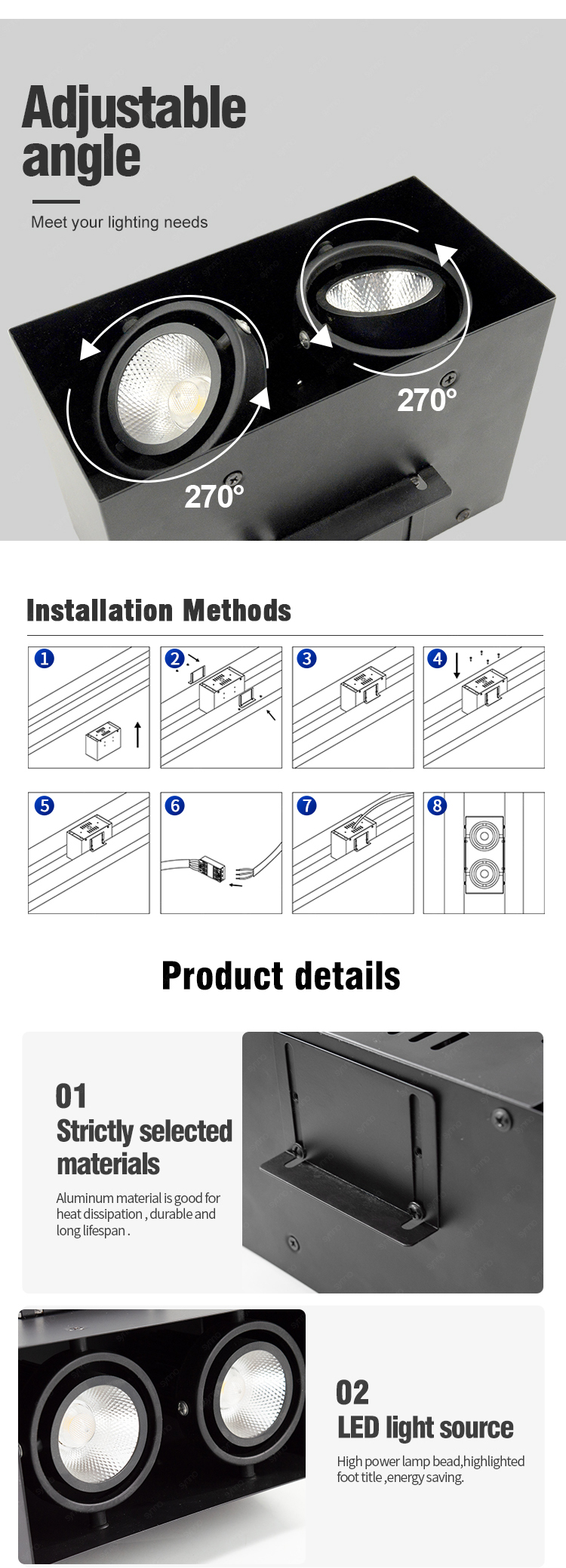 Adjustable angle

Meet your lighting needs

270°

270°

Installation Methods

1

2

3

4

5

6

7

8

Product details

01
Strictly selected materials

Aluminum material is good for heat dissipation , durable and long lifespan .

02
LED light source

High power lamp bead,highlighted foot title ,energy saving.