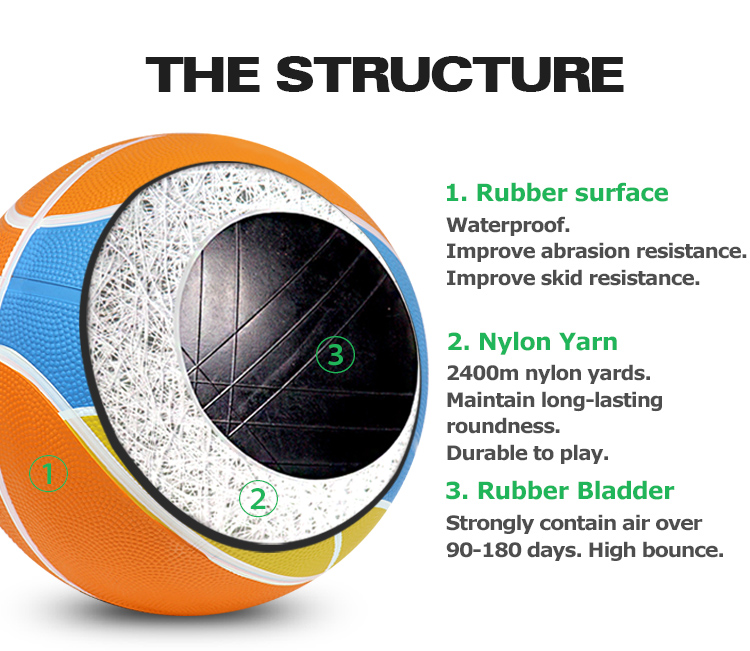 THE STRUCTURE

3

1

2

1. Rubber surface
Waterproof.
Improve abrasion resistance.
Improve skid resistance.

2. Nylon Yarn
2400m nylon yards.
Maintain long-lasting roundness.
Durable to play.

3. Rubber Bladder
Strongly contain air over 90-180 days. High bounce.