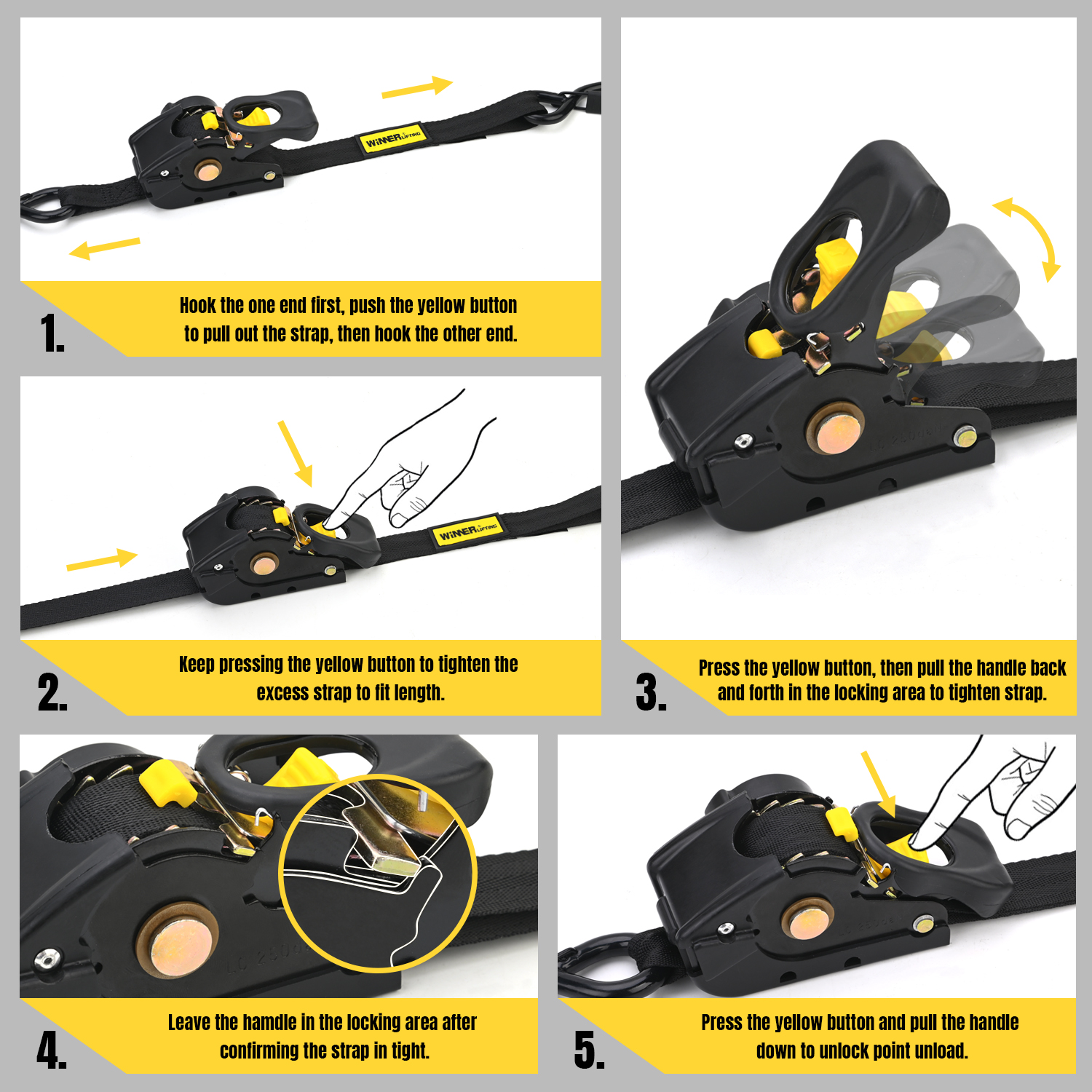 WINNER LIFTING

1.

Hook the one end first, push the yellow button to pull out the strap, then hook the other end.

WINNER LIFTING

2.

Keep pressing the yellow button to tighten the excess strap to fit length.

3.

Press the yellow button, then pull the handle back and forth in the locking area to tighten strap.

4.

Leave the hamdle in the locking area after confirming the strap in tight.

5.

Press the yellow button and pull the handle down to unlock point unload.