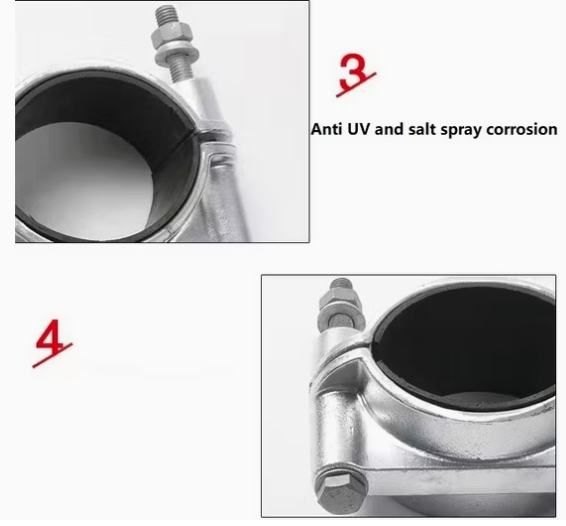 3

Anti UV and salt spray corrosion

4