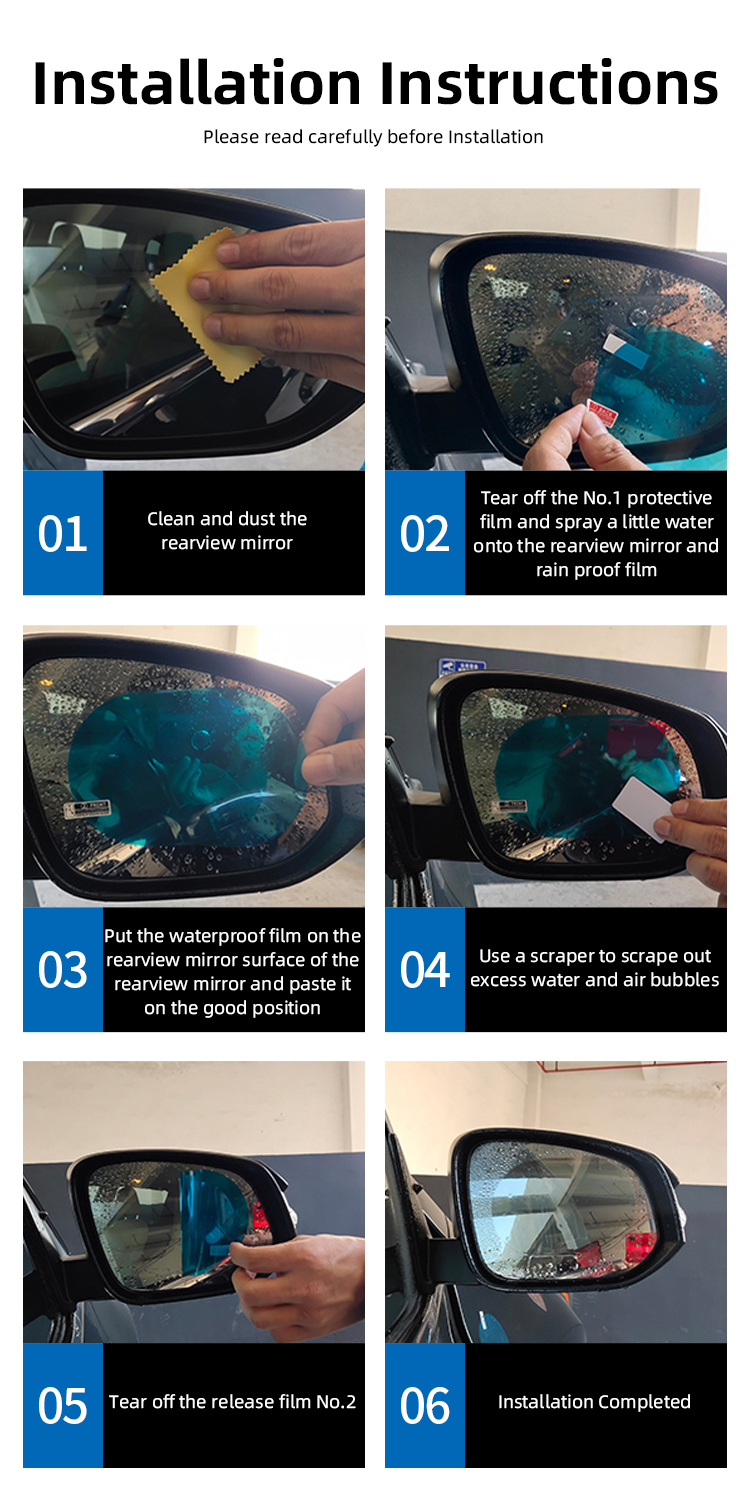 Installation Instructions

Please read carefully before Installation

01

Clean and dust the rearview mirror

02

Tear off the No.1 protective film and spray a little water onto the rearview mirror and rain proof film

03

Put the waterproof film on the rearview mirror surface of the rearview mirror and paste it on the good position

04

Use a scraper to scrape out excess water and air bubbles

05

Tear off the release film No.2

06

Installation Completed