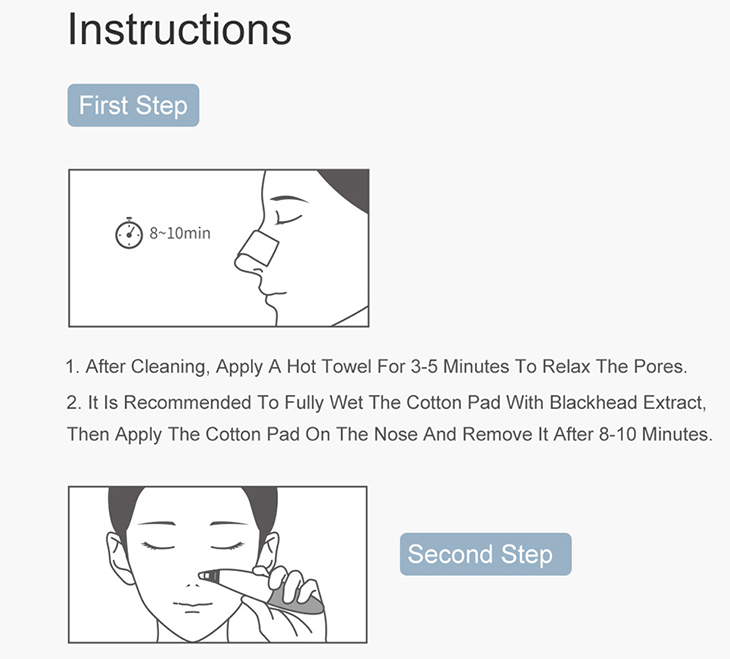 Instructions

First Step

8~10min

1. After Cleaning, Apply A Hot Towel For 3-5 Minutes To Relax The Pores.

2. It Is Recommended To Fully Wet The Cotton Pad With Blackhead Extract, Then Apply The Cotton Pad On The Nose And Remove It After 8-10 Minutes.

Second Step