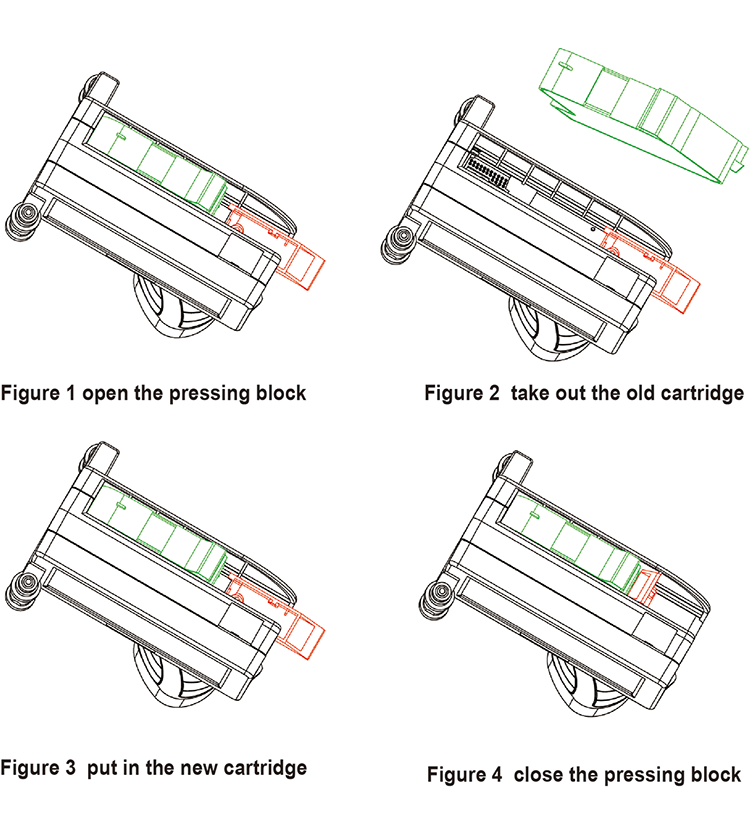 Figure 1 open the pressing block

Figure 2 take out the old cartridge

Figure 3 put in the new cartridge

Figure 4 close the pressing block