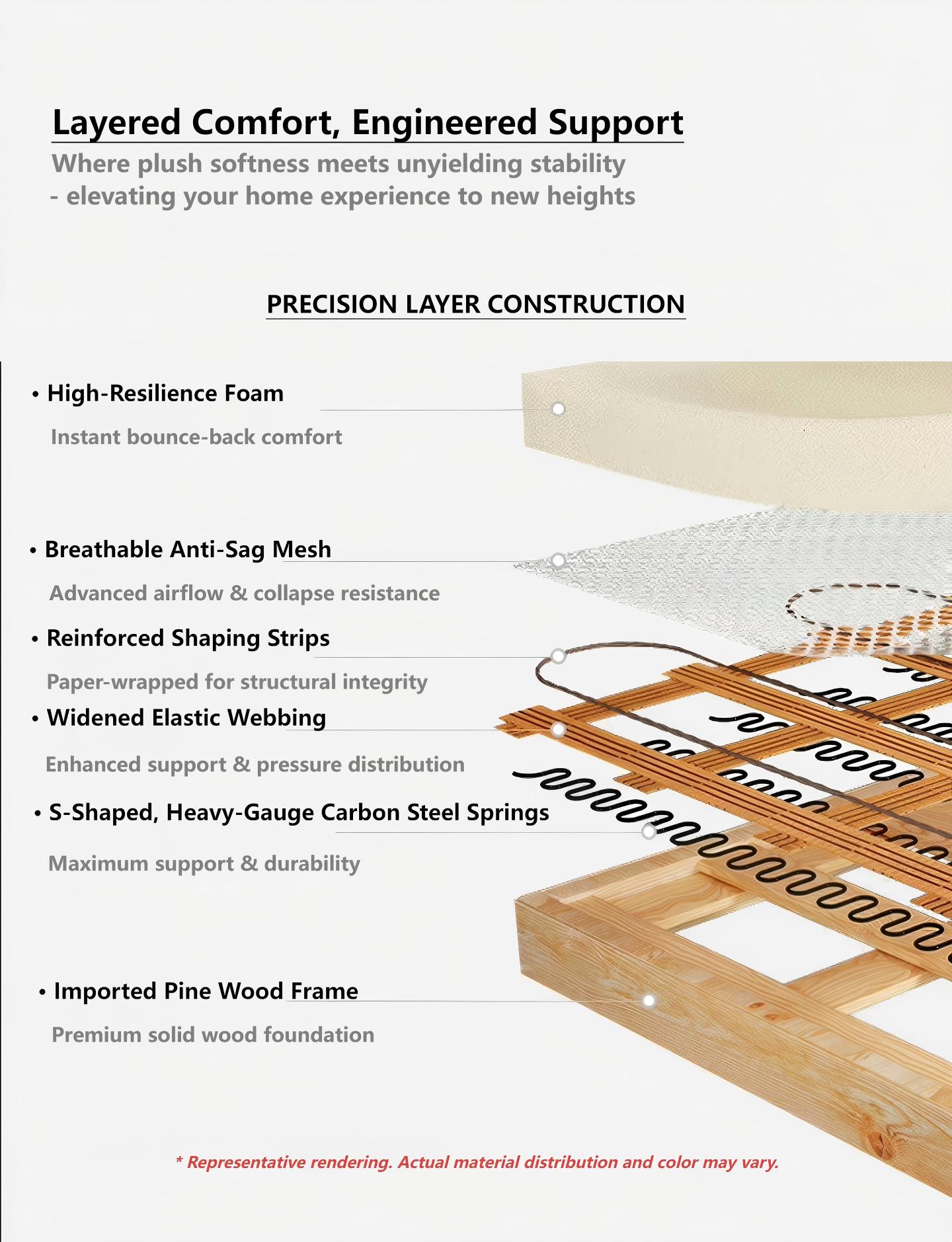 Layered Comfort, Engineered Support

Where plush softness meets unyielding stability - elevating your home experience to new heights

PRECISION LAYER CONSTRUCTION

• High-Resilience Foam

Instant bounce-back comfort

• Breathable Anti-Sag Mesh

Advanced airflow & collapse resistance

• Reinforced Shaping Strips

Paper-wrapped for structural integrity

• Widened Elastic Webbing

Enhanced support & pressure distribution

• S-Shaped, Heavy-Gauge Carbon Steel Springs

Maximum support & durability

• Imported Pine Wood Frame

Premium solid wood foundation

* Representative rendering. Actual material distribution and color may vary.