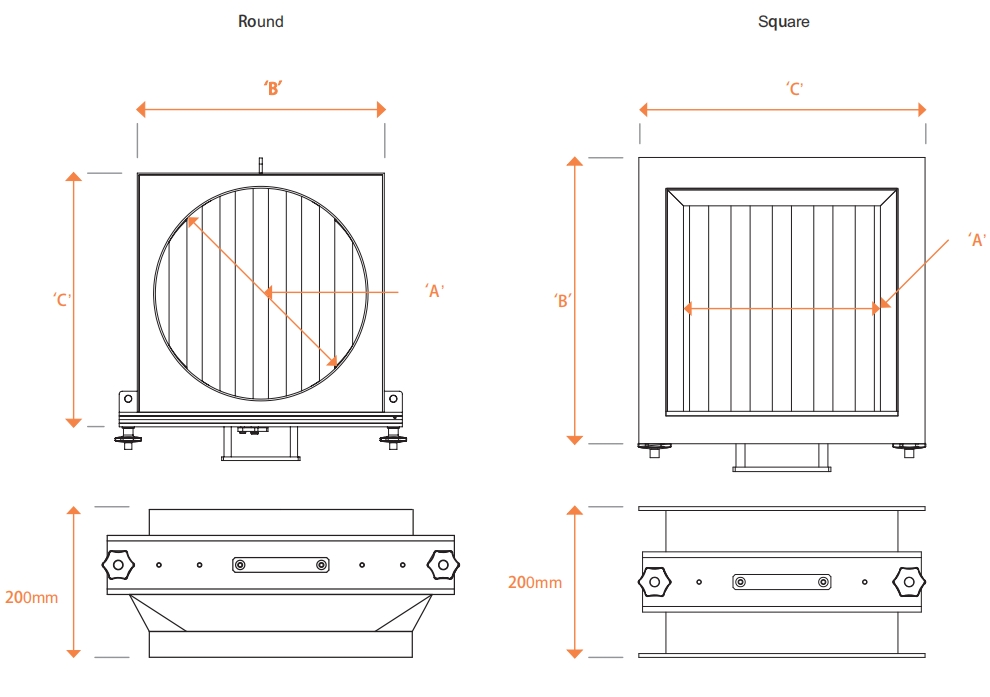 Round

'B'

'C'

'A'

200mm

Square

'C'

'B'

'A'

200mm