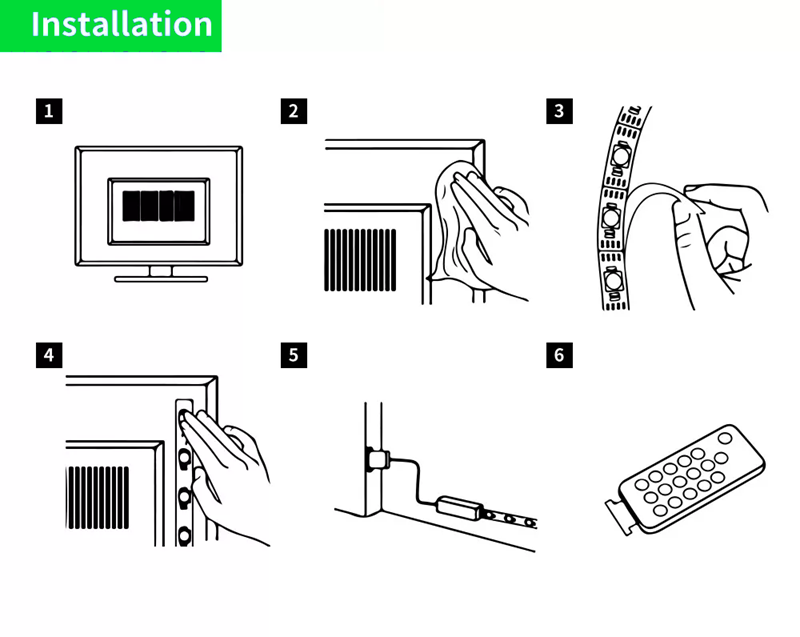 Installation

1

2

3

4

5

6