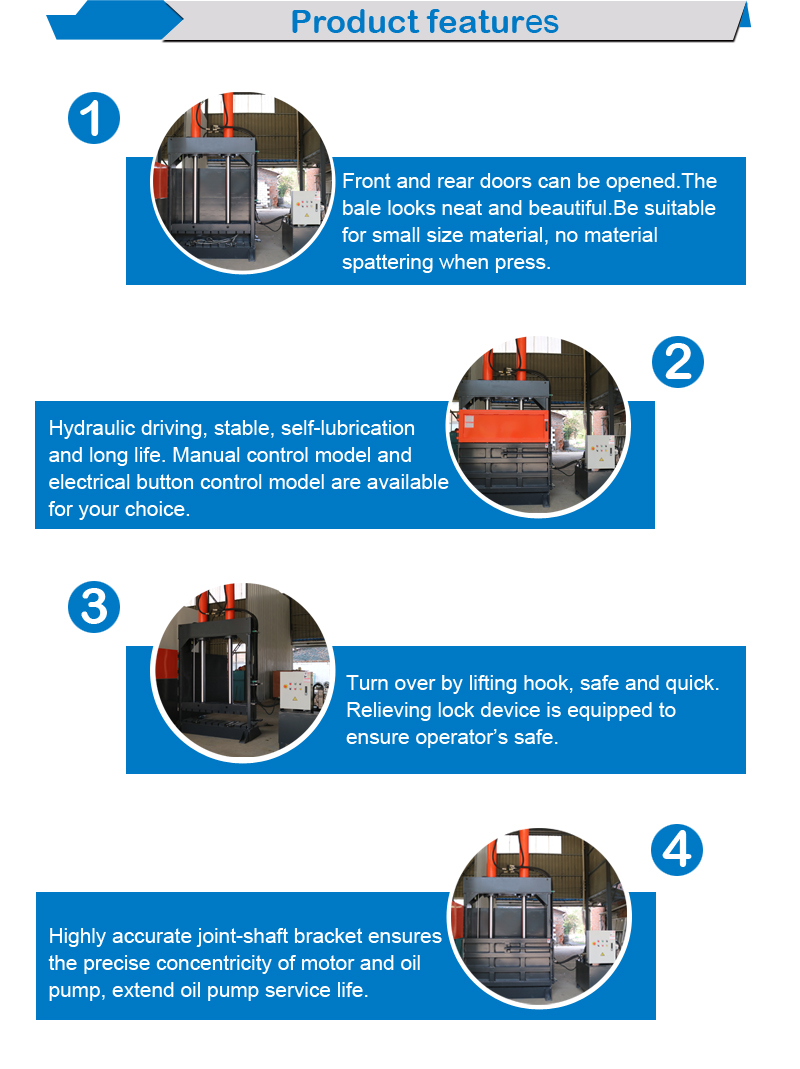 Product features

1

Front and rear doors can be opened.The bale looks neat and beautiful.Be suitable for small size material, no material spattering when press.

2

Hydraulic driving, stable, self-lubrication and long life. Manual control model and electrical button control model are available for your choice.

3

Turn over by lifting hook, safe and quick. Relieving lock device is equipped to ensure operator's safe.

4

Highly accurate joint-shaft bracket ensures the precise concentricity of motor and oil pump, extend oil pump service life.