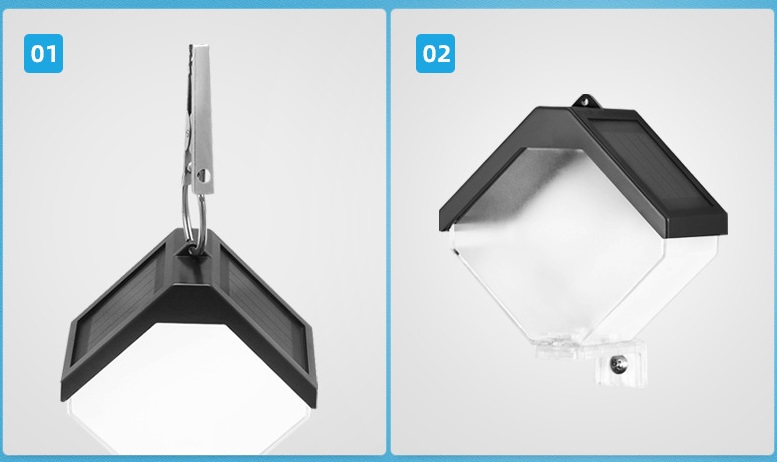 01

02