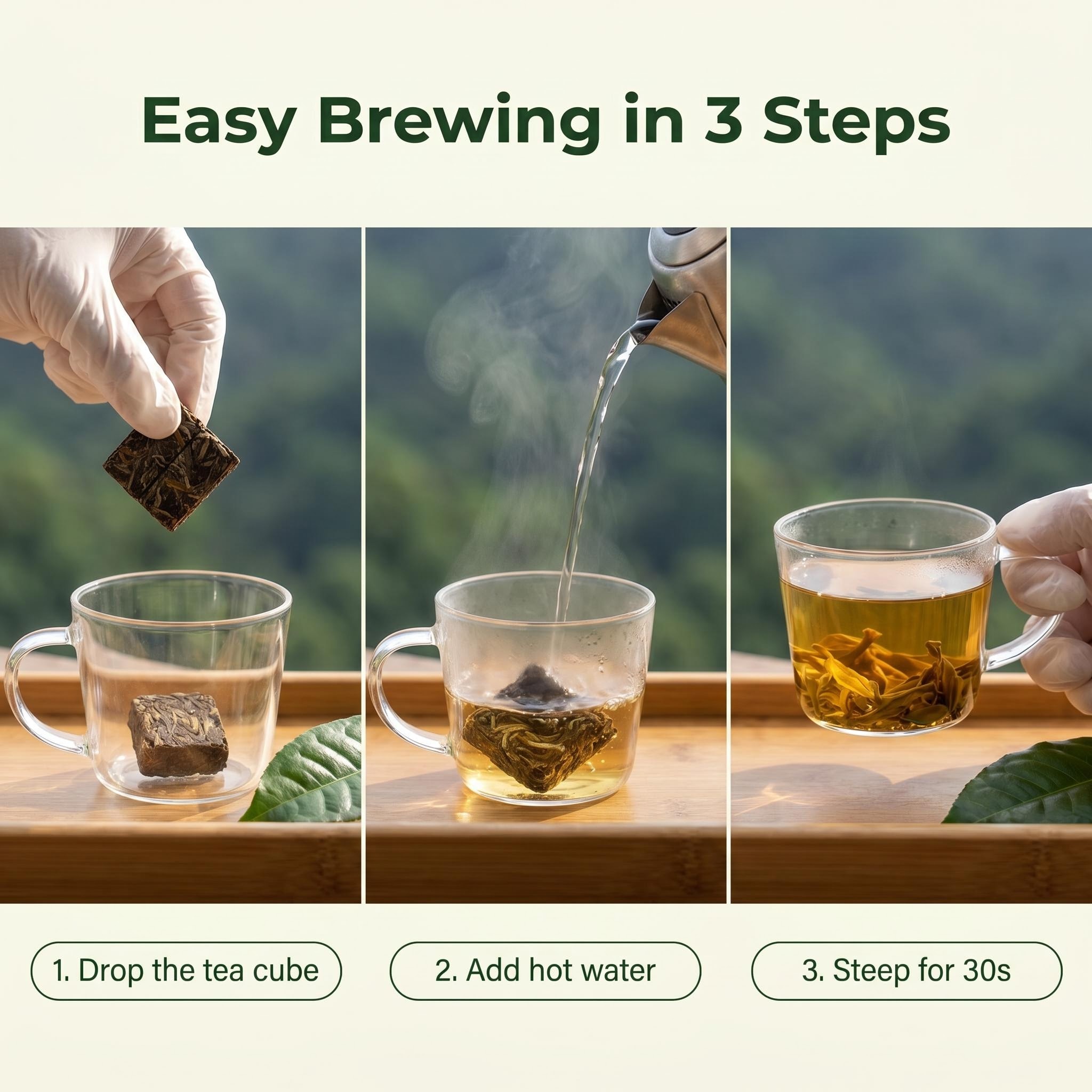 Easy Brewing in 3 Steps

1. Drop the tea cube

2. Add hot water

3. Steep for 30s