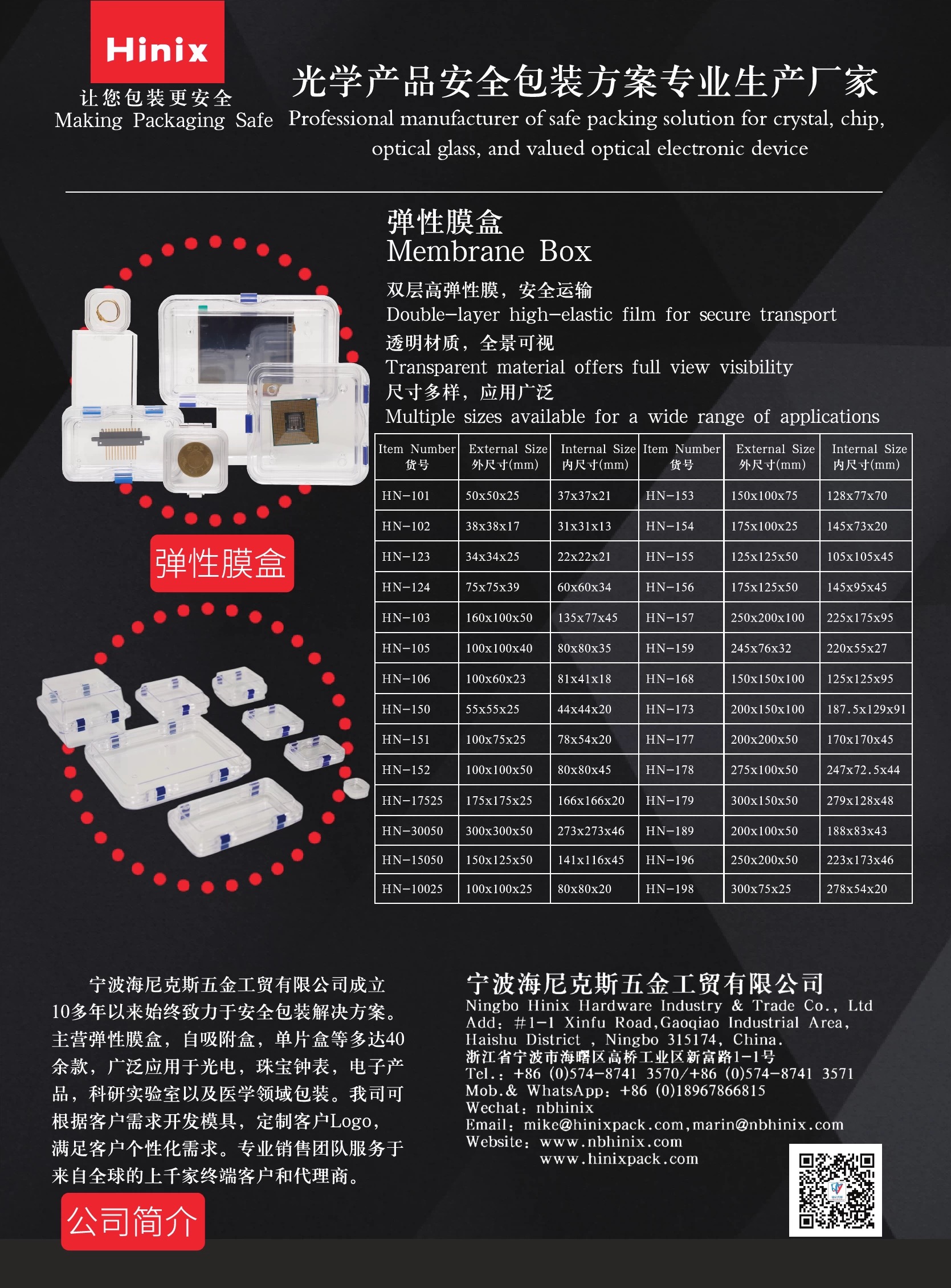 Hinix
让您包装更安全
Making Packaging Safe

光学产品安全包装方案专业生产厂家
Professional manufacturer of safe packing solution for crystal, chip, optical glass, and valued optical electronic device

弹性膜盒
Membrane Box

双层高弹性膜，安全运输
Double-layer high-elastic film for secure transport
透明材质，全景可视
Transparent material offers full view visibility
尺寸多样，应用广泛
Multiple sizes available for a wide range of applications

| Item Number 货号 | External Size 外尺寸(mm) | Internal Size 内尺寸(mm) | Item Number 货号 | External Size 外尺寸(mm) | Internal Size 内尺寸(mm) |
|---|---|---|---|---|---|
| HN-101 | 50x50x25 | 37x37x21 | HN-153 | 150x100x75 | 128x77x70 |
| HN-102 | 38x38x17 | 31x31x13 | HN-154 | 175x100x25 | 145x73x20 |
| HN-123 | 34x34x25 | 22x22x21 | HN-155 | 125x125x50 | 105x105x45 |
| HN-124 | 75x75x39 | 60x60x34 | HN-156 | 175x125x50 | 145x95x45 |
| HN-103 | 160x100x50 | 135x77x45 | HN-157 | 250x200x100 | 225x175x95 |
| HN-105 | 100x100x40 | 80x80x35 | HN-159 | 245x76x32 | 220x55x27 |
| HN-106 | 100x60x23 | 81x41x18 | HN-168 | 150x150x100 | 125x125x95 |
| HN-150 | 55x55x25 | 44x44x20 | HN-173 | 200x150x100 | 187.5x129x91 |
| HN-151 | 100x75x25 | 78x54x20 | HN-177 | 200x200x50 | 170x170x45 |
| HN-152 | 100x100x50 | 80x80x45 | HN-178 | 275x100x50 | 247x72.5x44 |
| HN-17525 | 175x175x25 | 166x166x20 | HN-179 | 300x150x50 | 279x128x48 |
| HN-30050 | 300x300x50 | 273x273x46 | HN-189 | 200x100x50 | 188x83x43 |
| HN-15050 | 150x125x50 | 141x116x45 | HN-196 | 250x200x50 | 223x173x46 |
| HN-10025 | 100x100x25 | 80x80x20 | HN-198 | 300x75x25 | 278x54x20 |

弹性膜盒

宁波海尼克斯五金工贸有限公司成立10多年以来始终致力于安全包装解决方案。主营弹性膜盒，自吸附盒，单片盒等多达40余款，广泛应用于光电，珠宝钟表，电子产品，科研实验室以及医学领域包装。我司可根据客户需求开发模具，定制客户Logo，满足客户个性化需求。专业销售团队服务于来自全球的上千家终端客户和代理商。

公司简介

宁波海尼克斯五金工贸有限公司
Ningbo Hinix Hardware Industry & Trade Co., Ltd
Add: #1-1 Xinfu Road,Gaoqiao Industrial Area, Haishu District , Ningbo 315174, China.
浙江省宁波市海曙区高桥工业区新富路1-1号
Tel.: +86 (0)574-8741 3570/+86 (0)574-8741 3571
Mob.& WhatsApp: +86 (0)18967866815
Wechat: nbhinix
Email: mike@hinixpack.com,marin@nbhinix.com
Website: www.nbhinix.com
www.hinixpack.com