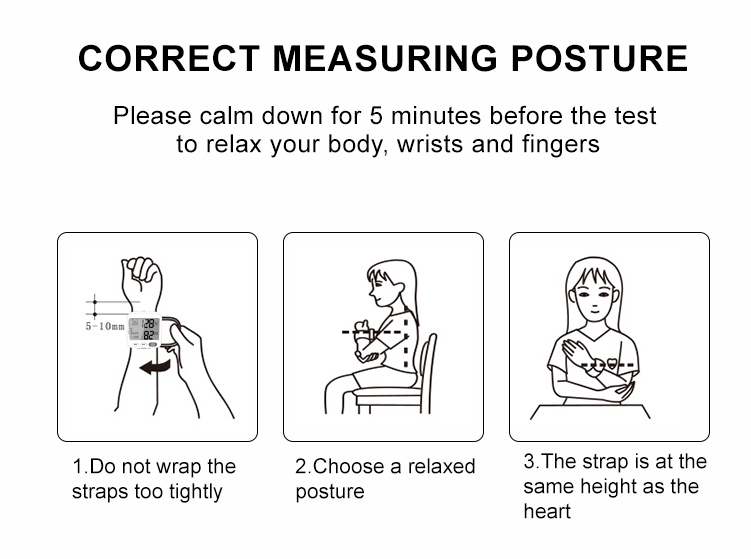 CORRECT MEASURING POSTURE

Please calm down for 5 minutes before the test to relax your body, wrists and fingers

5-10mm

128
82

1.Do not wrap the straps too tightly

2.Choose a relaxed posture

3.The strap is at the same height as the heart