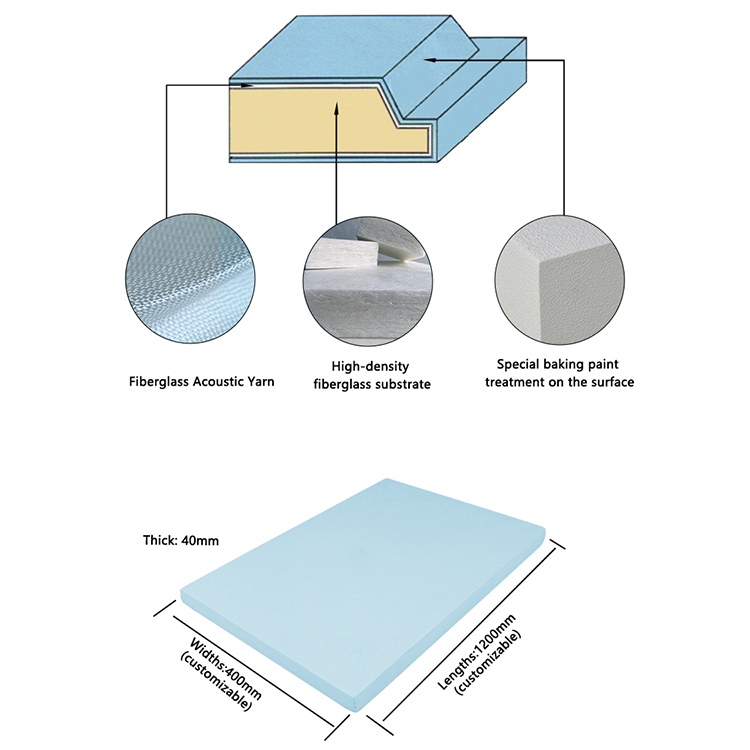 Fiberglass Acoustic Yarn

High-density fiberglass substrate

Special baking paint treatment on the surface

Thick: 40mm

Widths:400mm (customizable)

Lengths:1200mm (customizable)