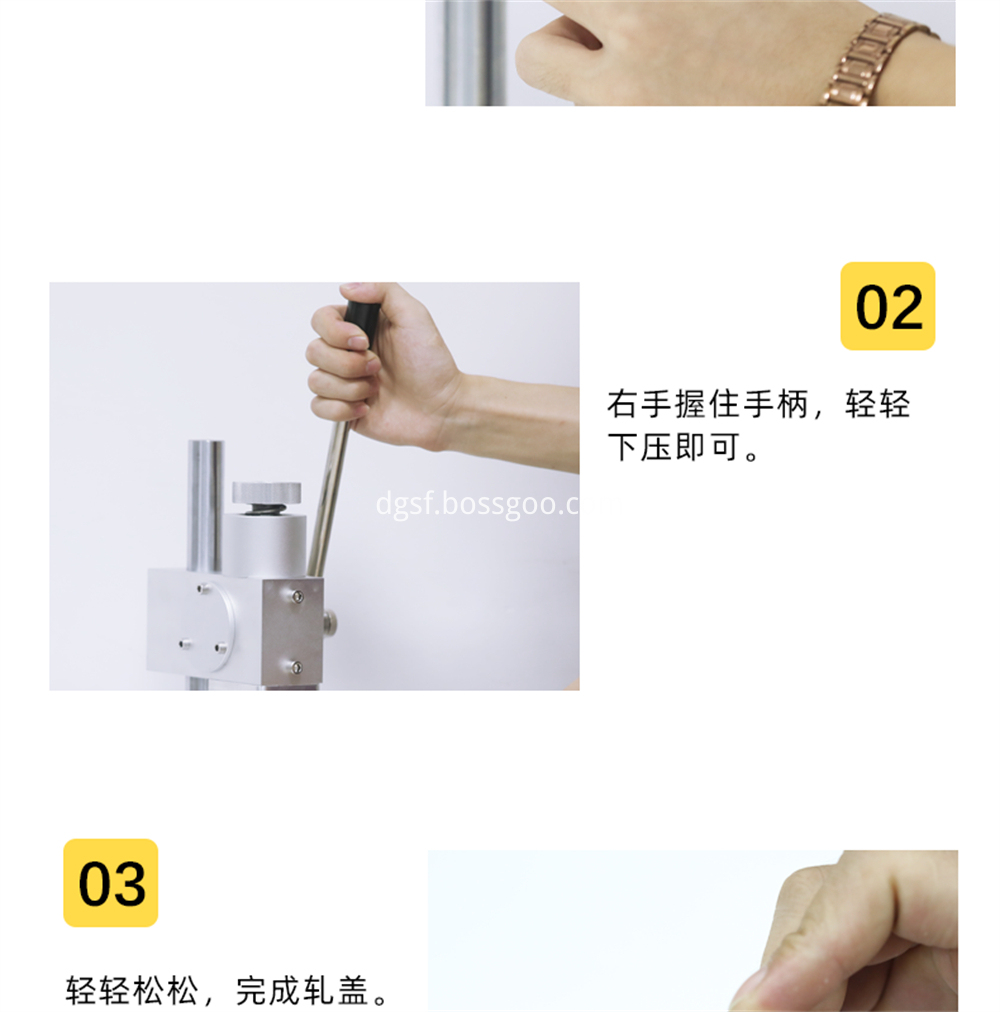 02

右手握住手柄，轻轻下压即可。

dgsf.bossgoo.c

03

轻轻松松，完成轧盖。